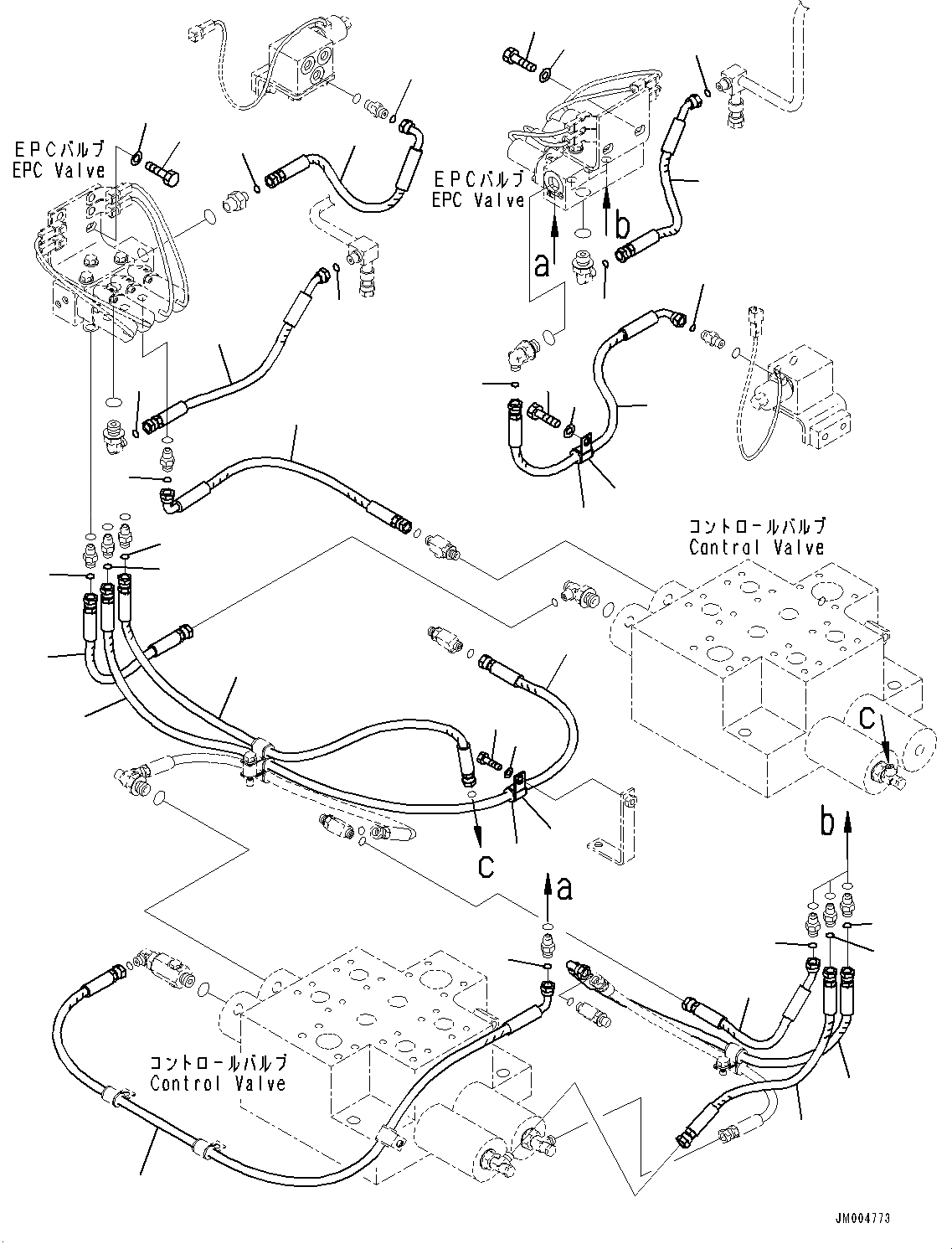 EPCバルブ
EPC Valve

EPCバルブ
EPC Valve

a
b

コントロールバルブ
Control Valve

c

c

b

a

コントロールバルブ
Control Valve

JM004773