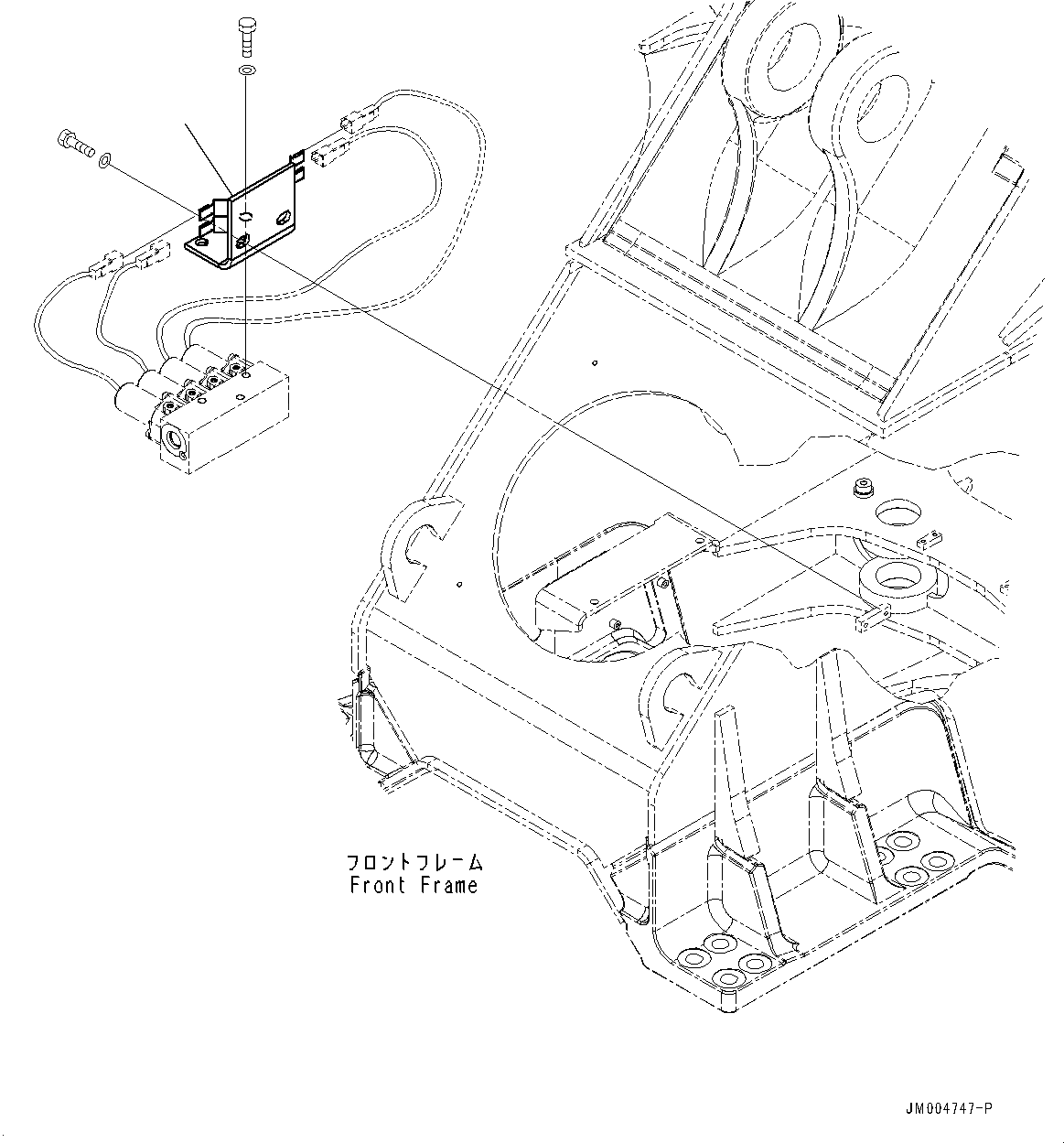 フロントフレーム
Front Frame

JM004747-P