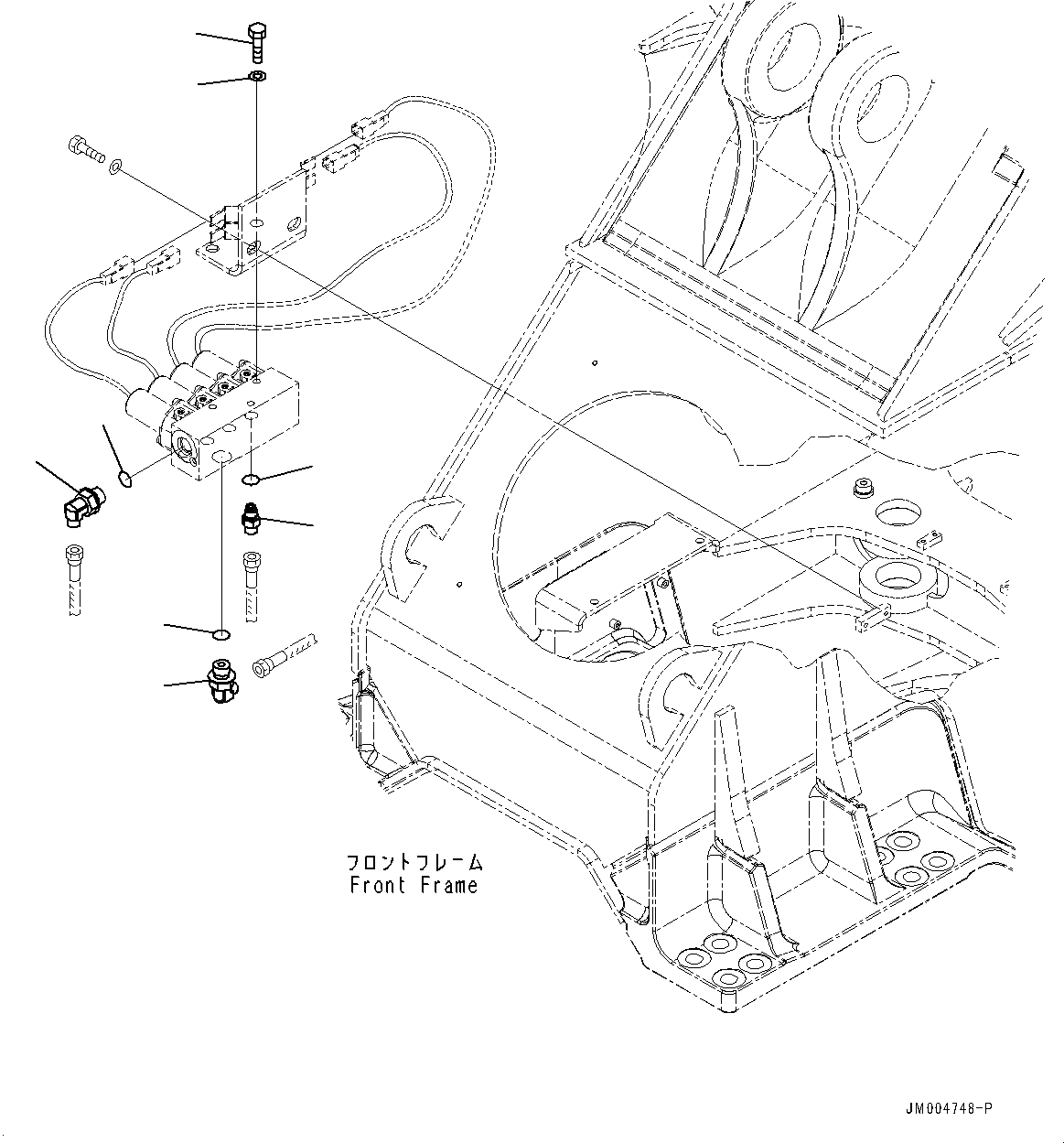 フロントフレーム
Front Frame

JM004748-P