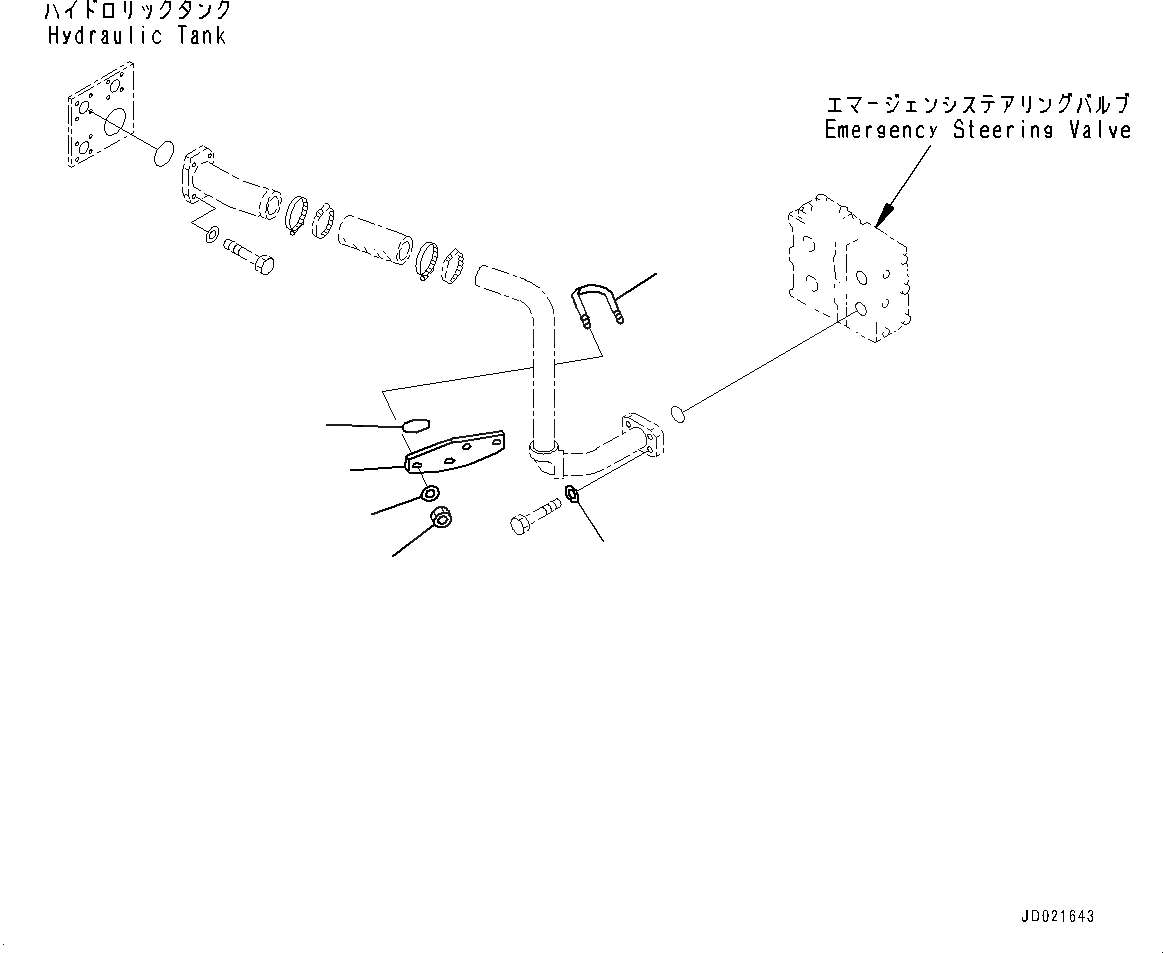 ハイドロリックタンク
Hydraulic Tank

エマージェンシステアリングバルブ
Emergency Steering Valve

JD021643