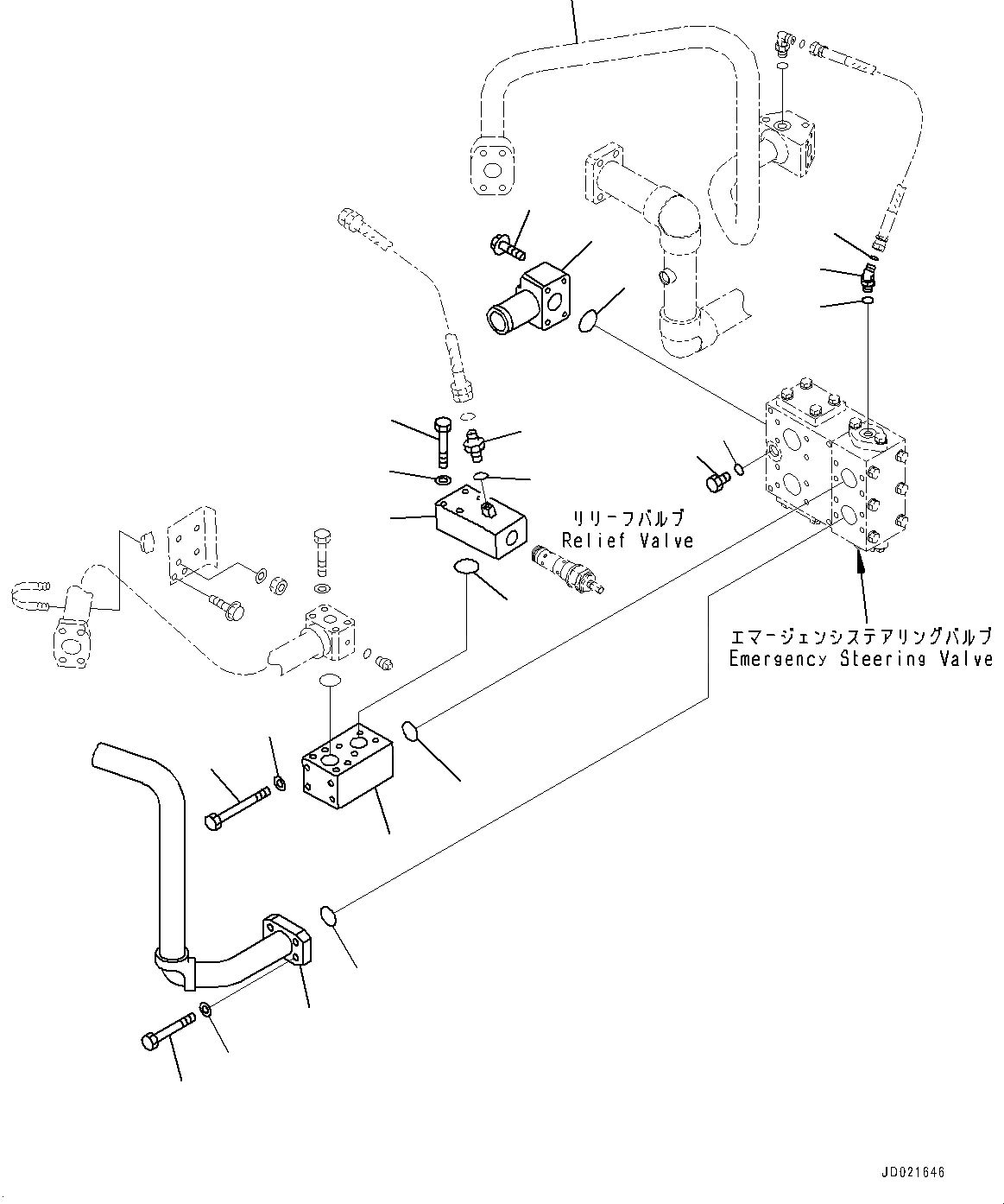 リリーフバルブ
Relief Valve

エマージェンシステアリングバルブ
Emergency Steering Valve

JD021646