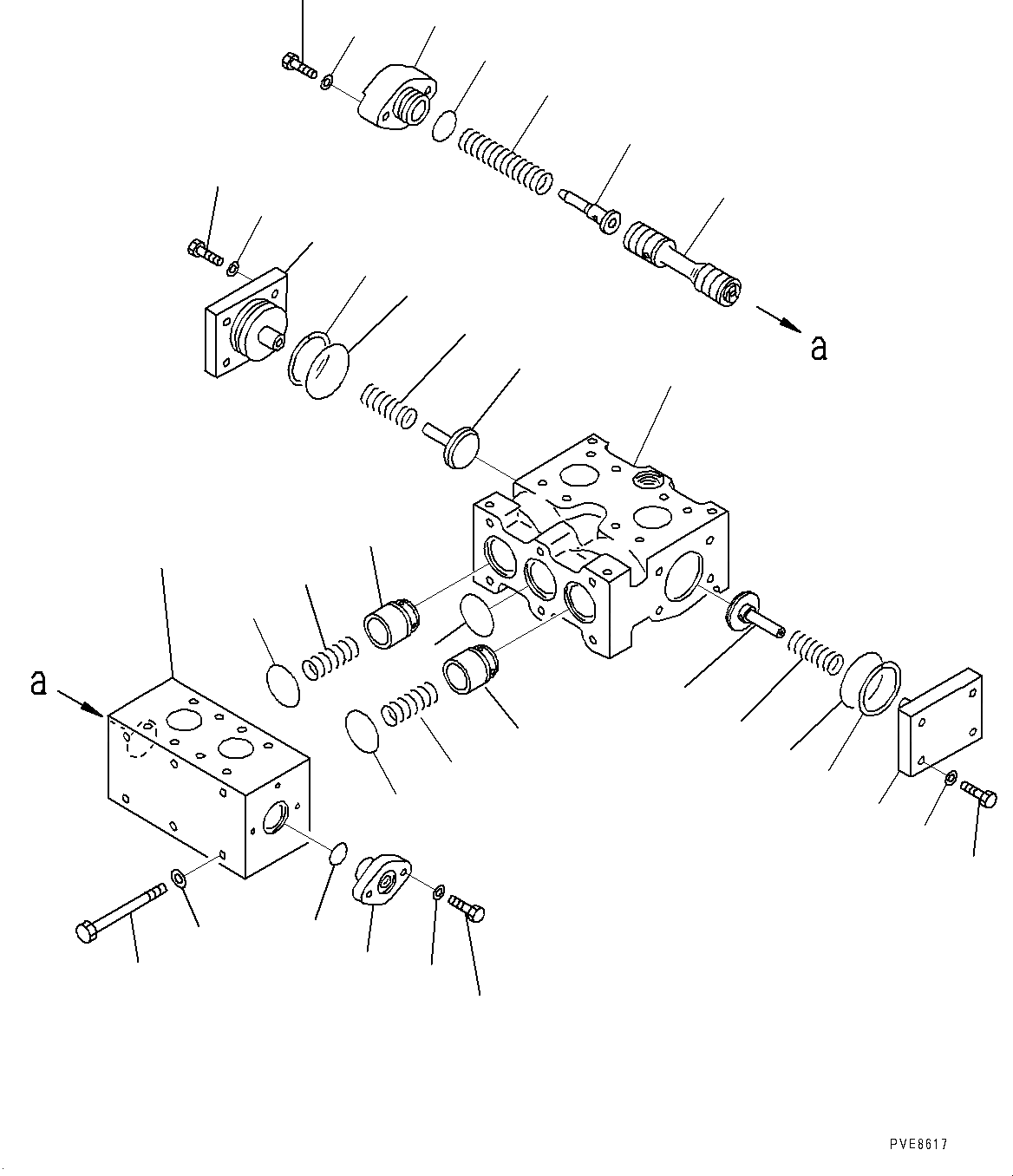 a

a

PVE8617