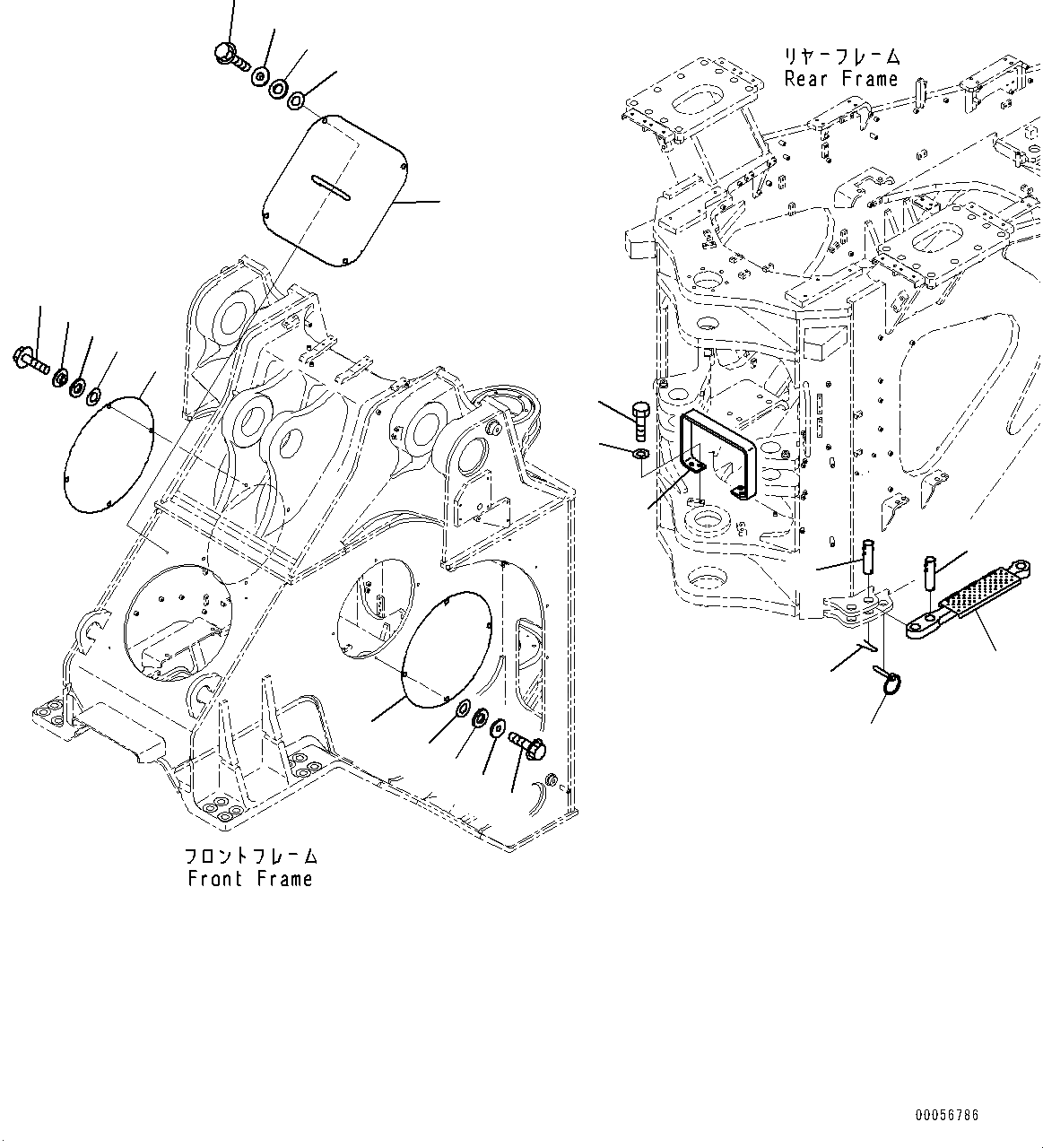 リヤーフレーム
Rear Frame

フロントフレーム
Front Frame

00056786