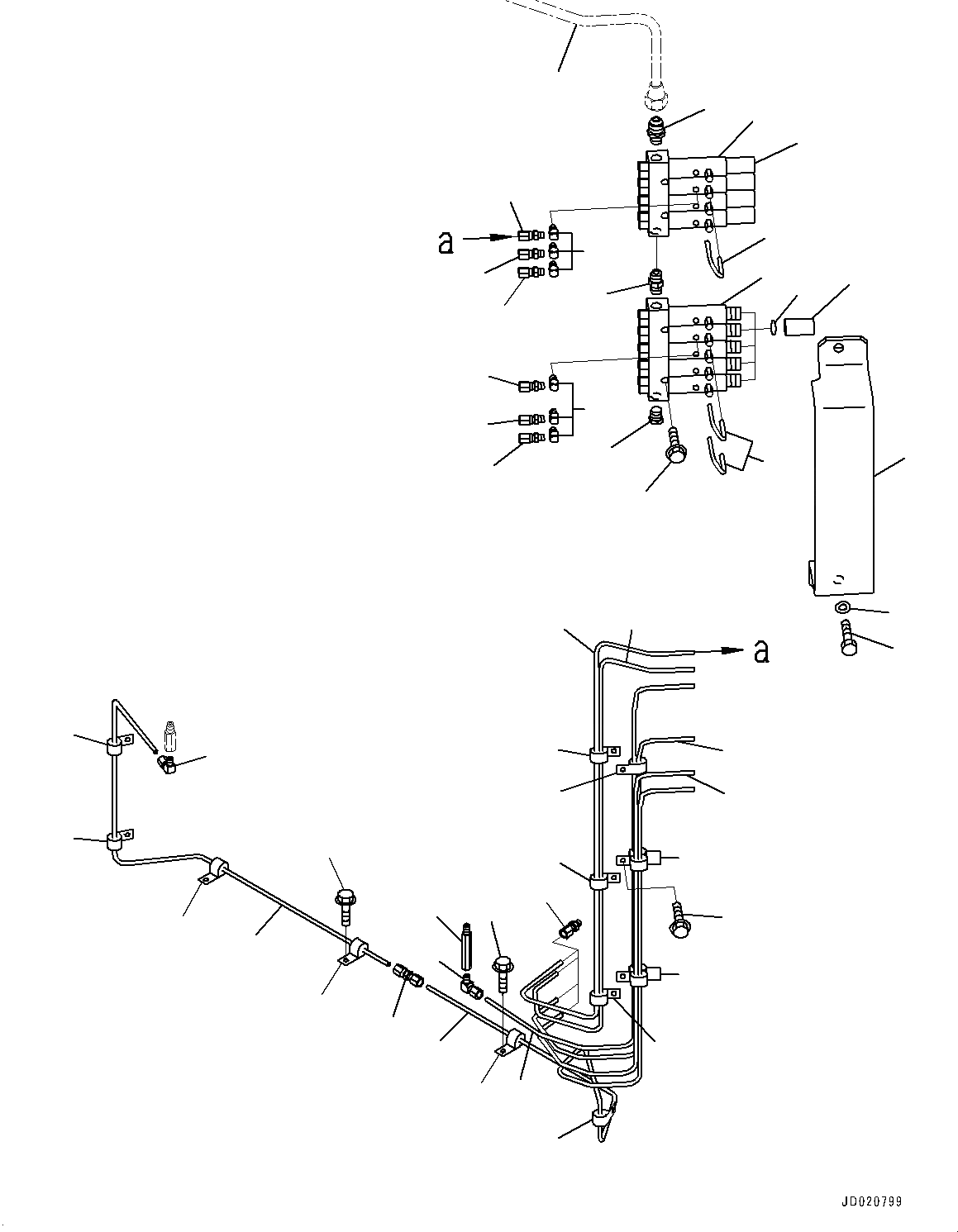 a

a

JD020799