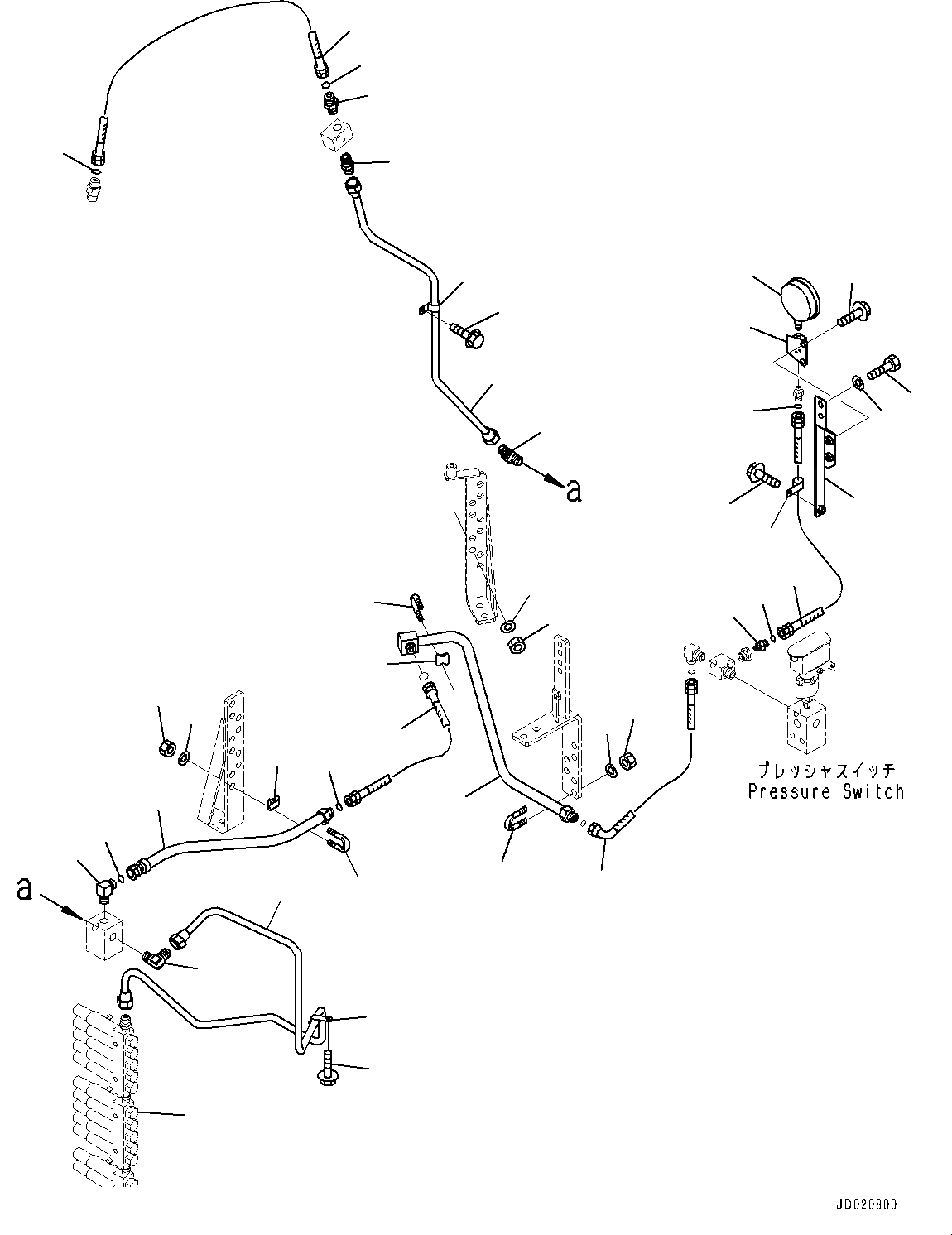 a

a

プレッシャスイッチ
Pressure Switch

JD020800