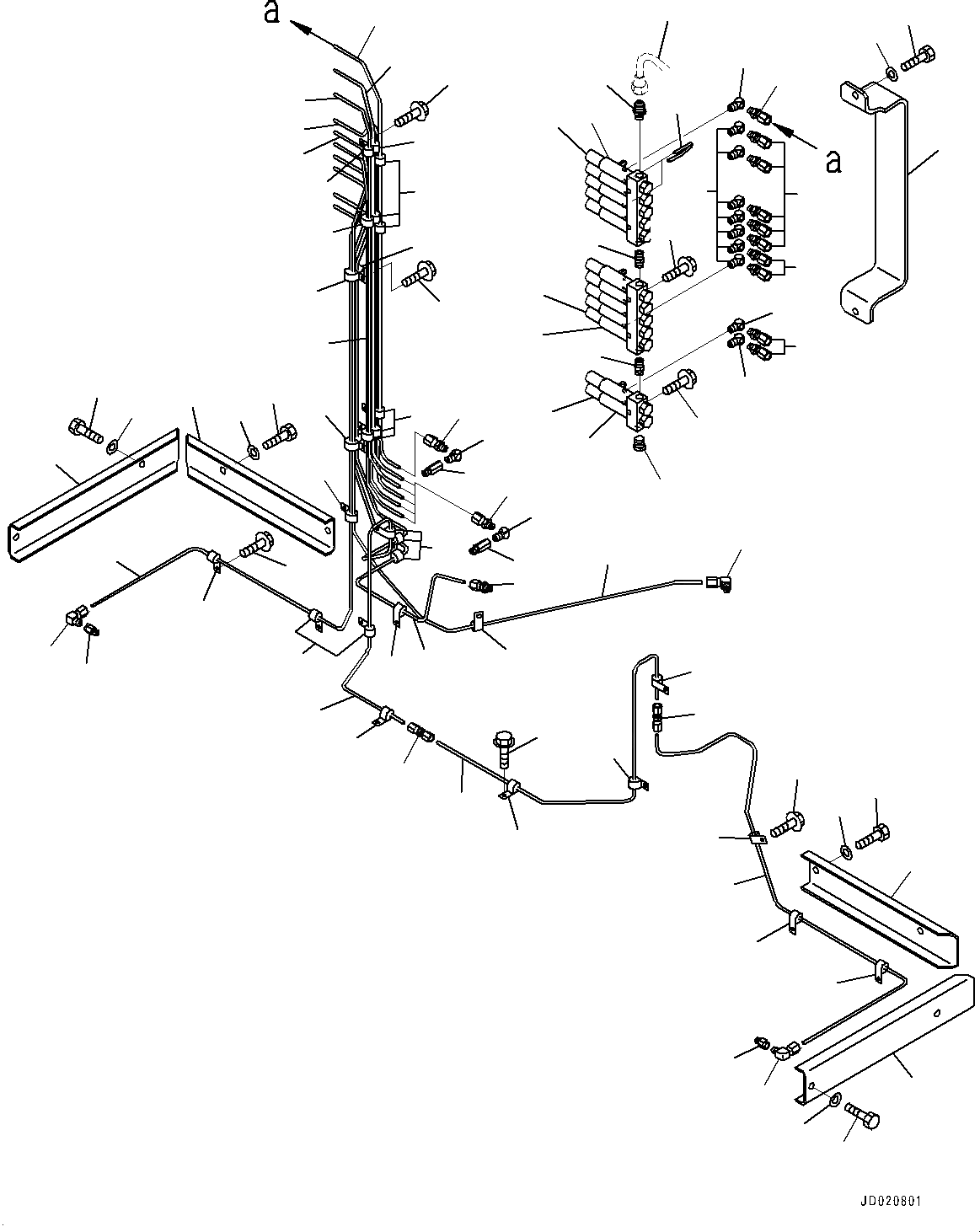 a

a

JD020801