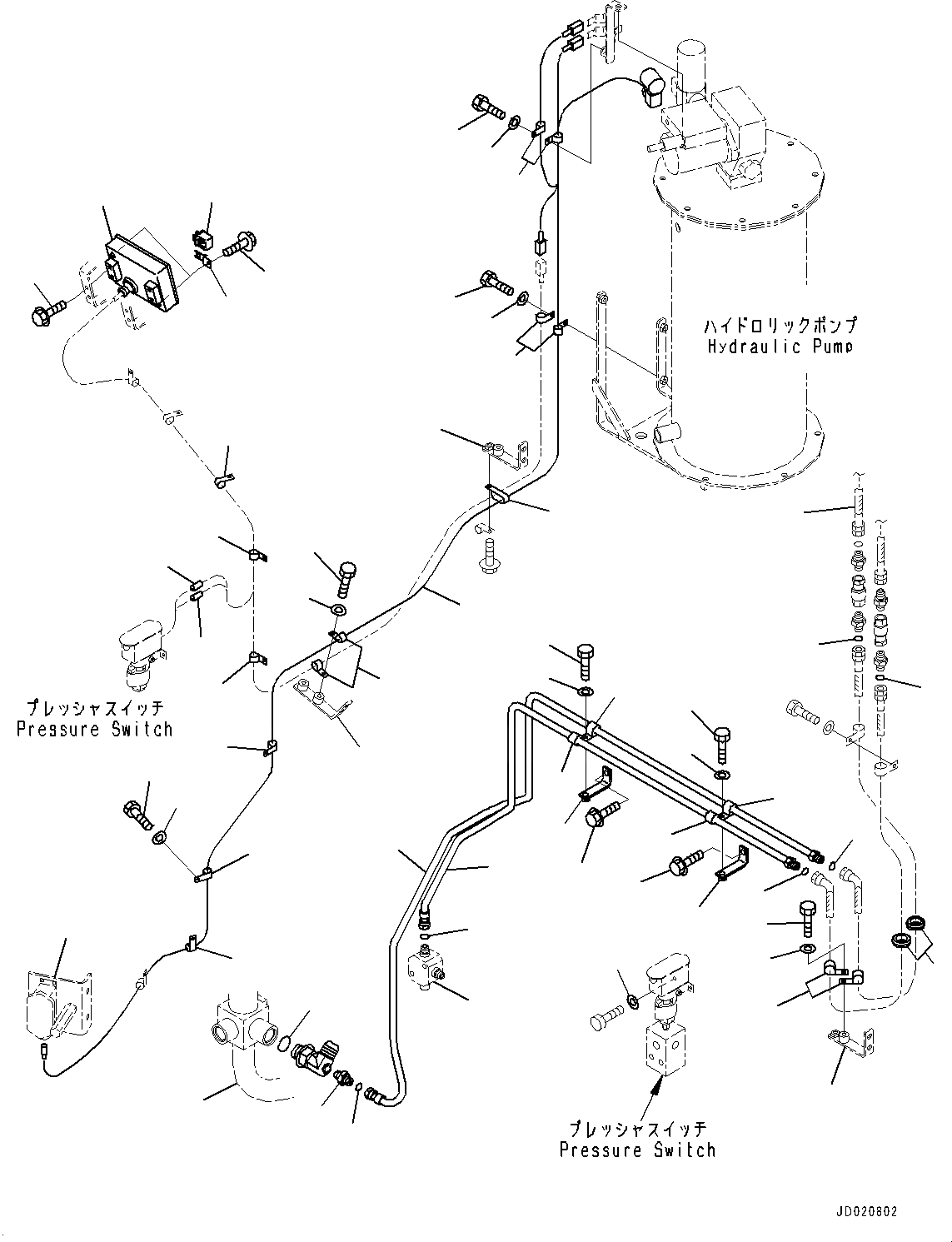 ハイドロリックポンプ
Hydraulic Pump

プレッシャスイッチ
Pressure Switch

プレッシャスイッチ
Pressure Switch

JD020802