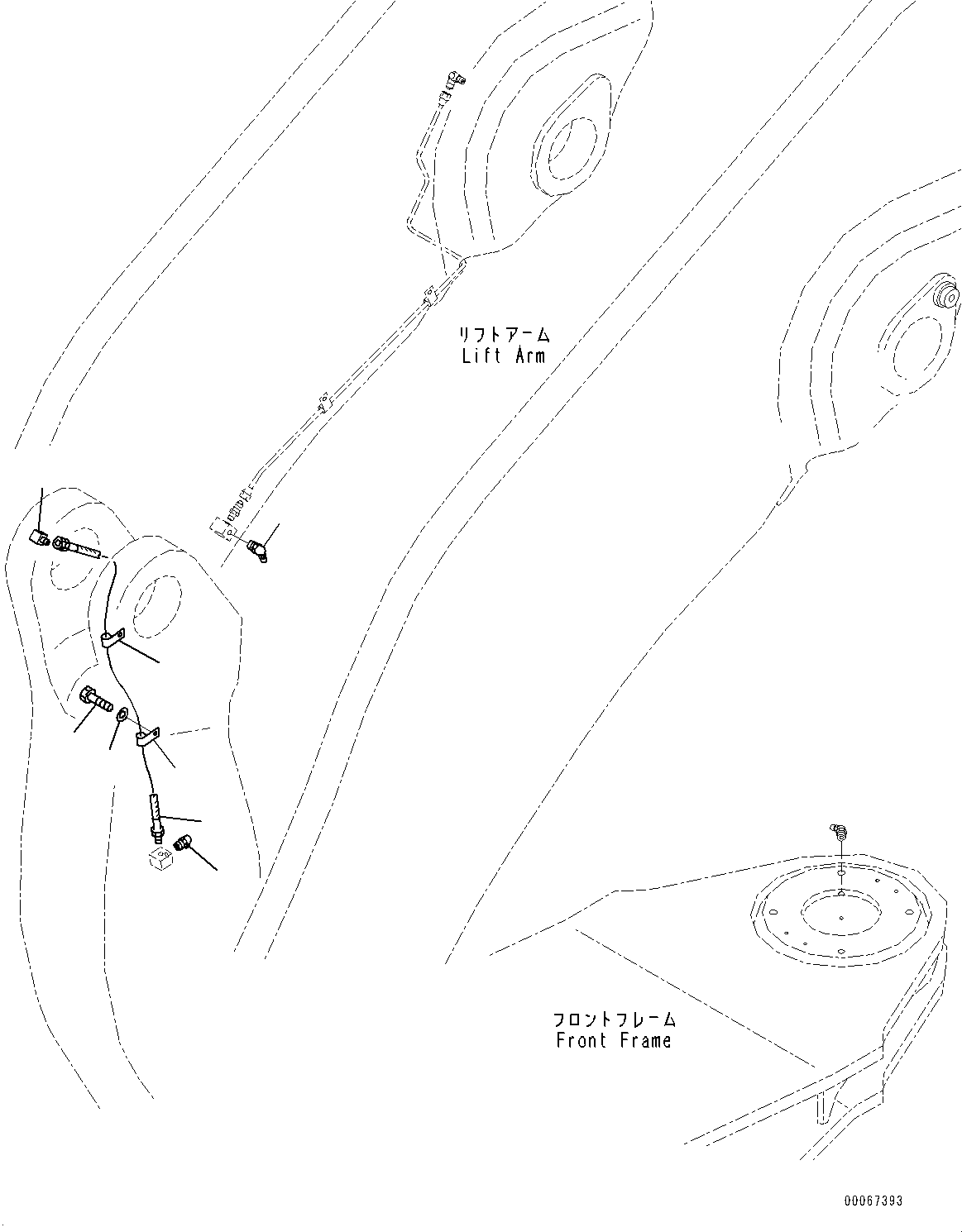 リフトアーム
Lift Arm

フロントフレーム
Front Frame

00067393