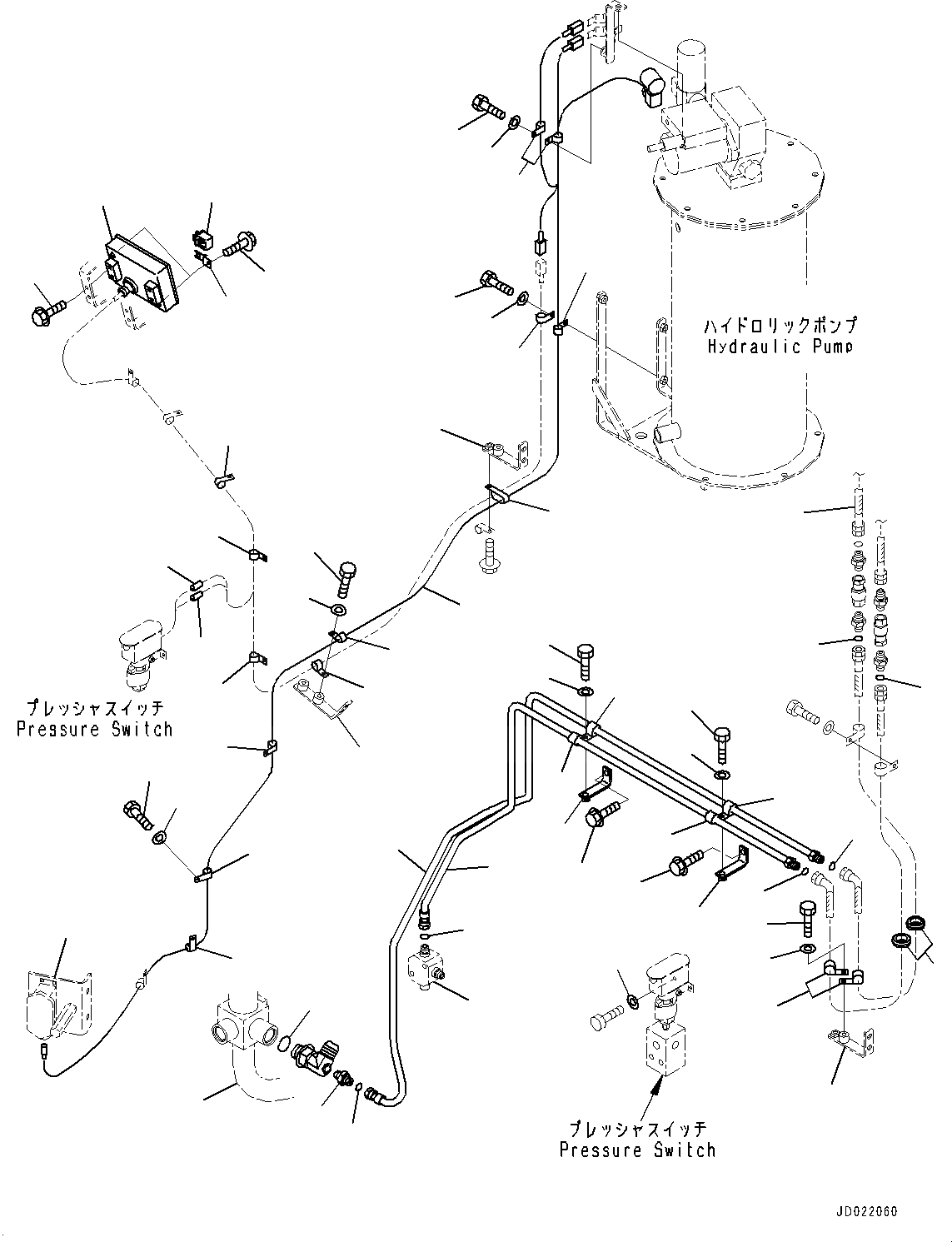 ハイドロリックポンプ
Hydraulic Pump

プレッシャスイッチ
Pressure Switch

プレッシャスイッチ
Pressure Switch

JD022060