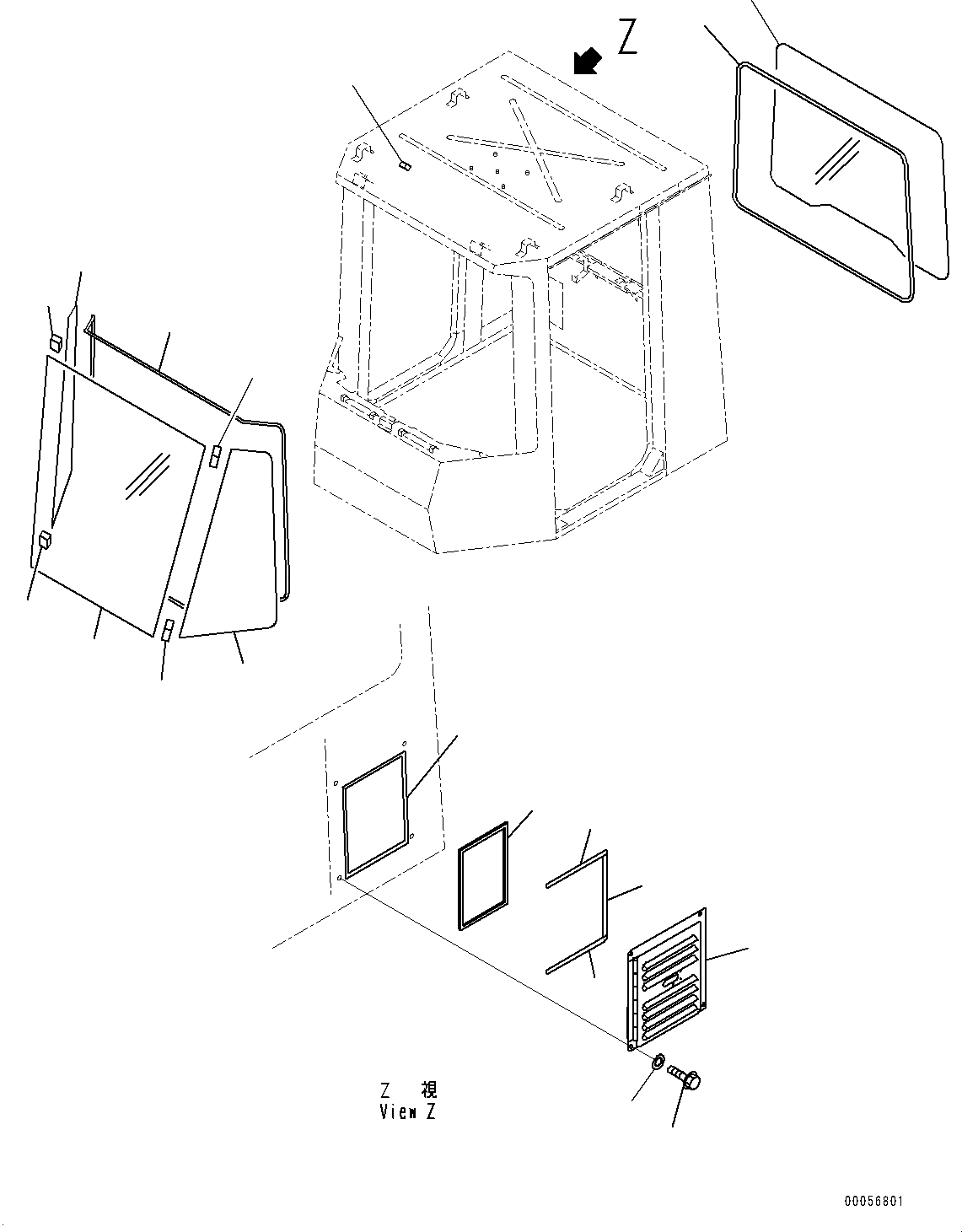 Z

Z 視
View Z

00056801