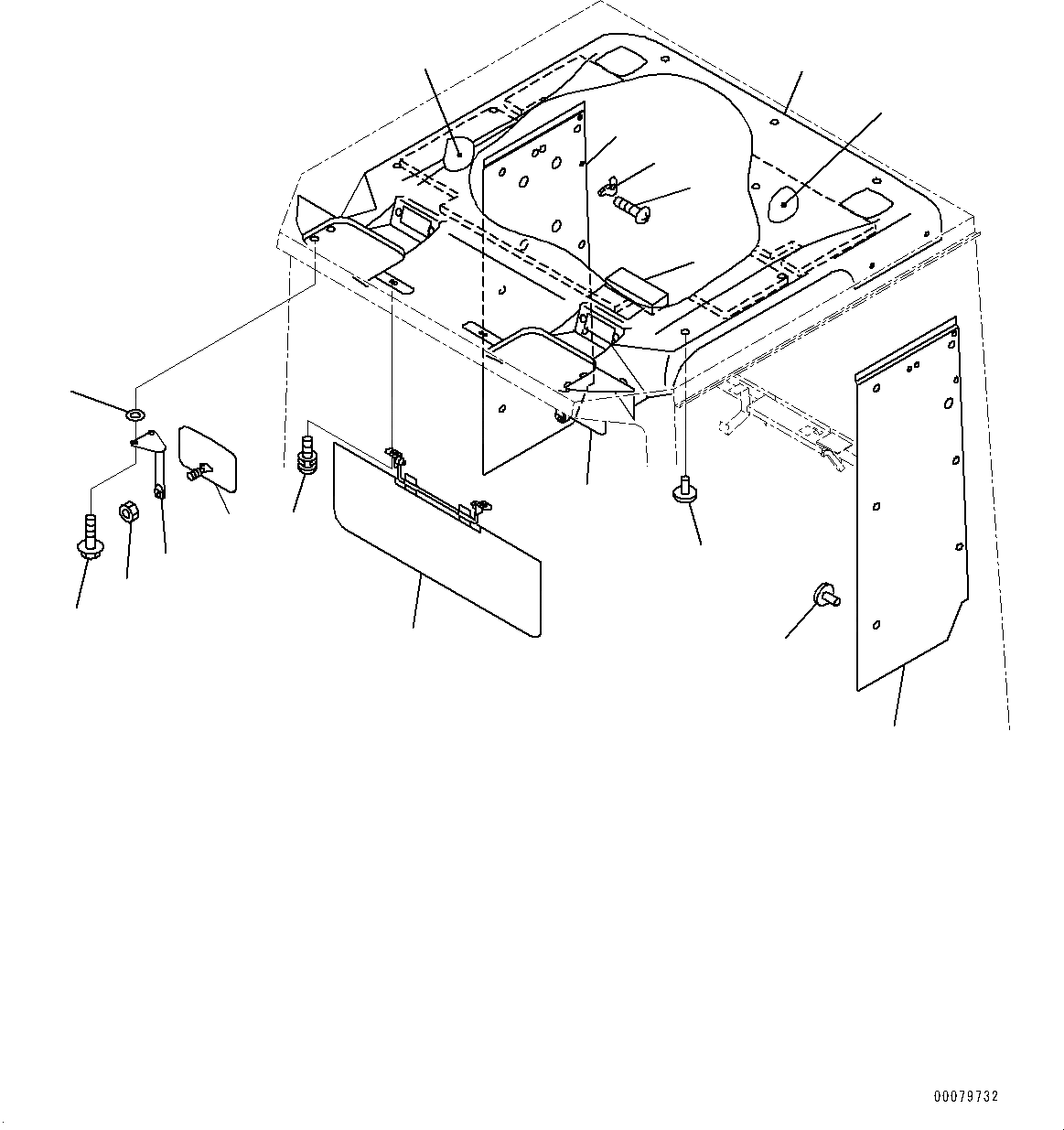 00079732