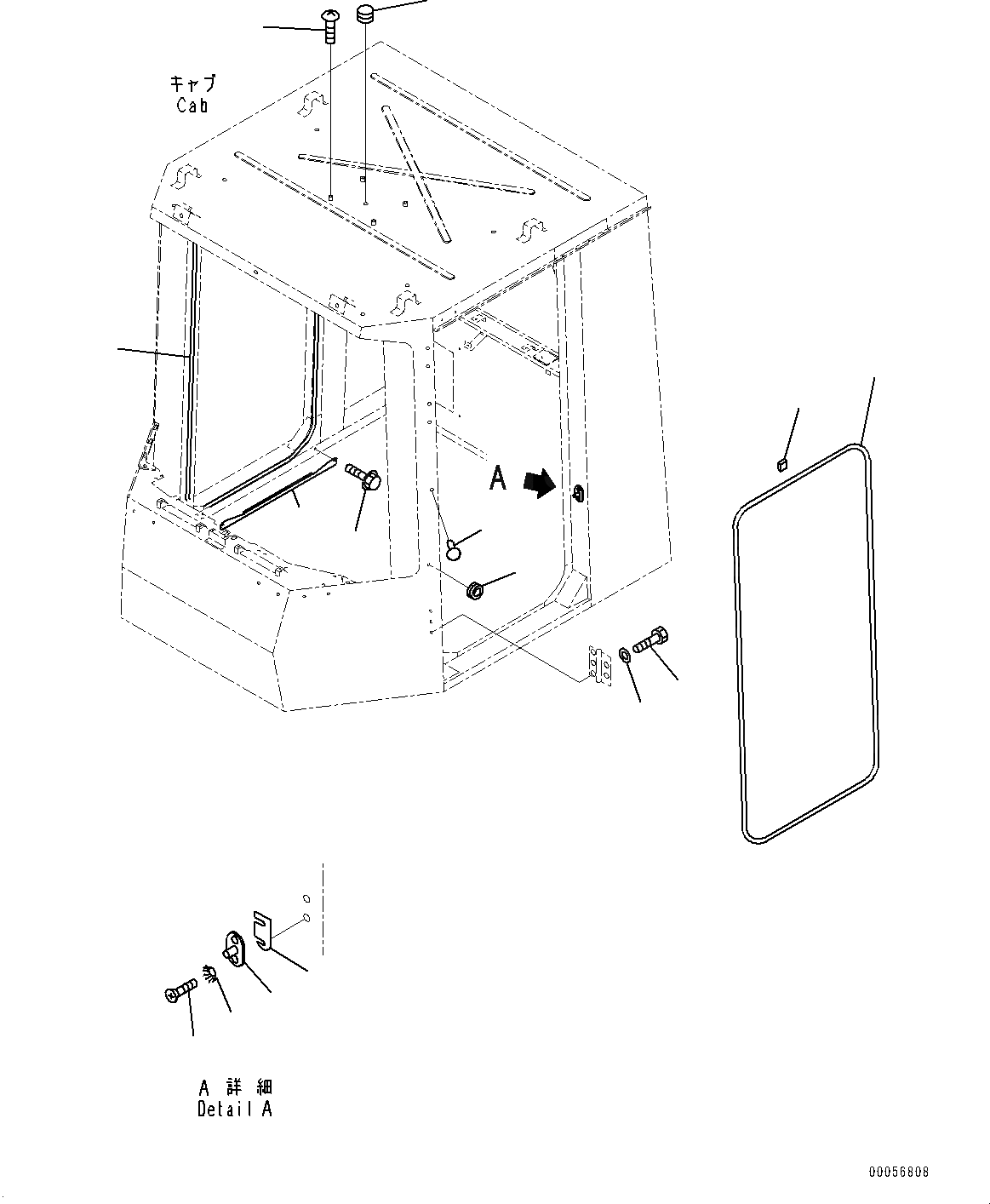 キャブ
Cab

A

A 詳細
Detail A

00056808