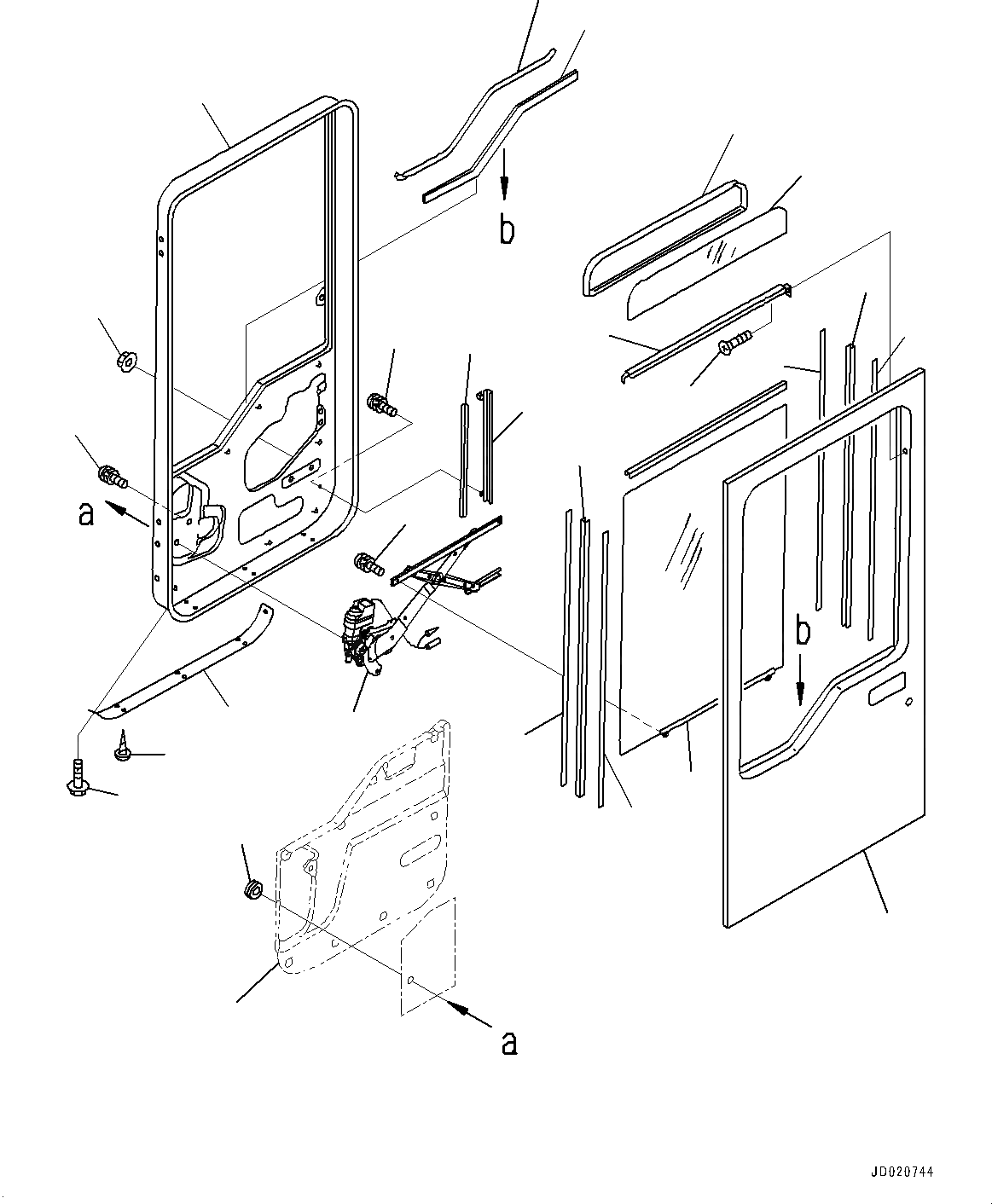 b

a

b

a

JD020744