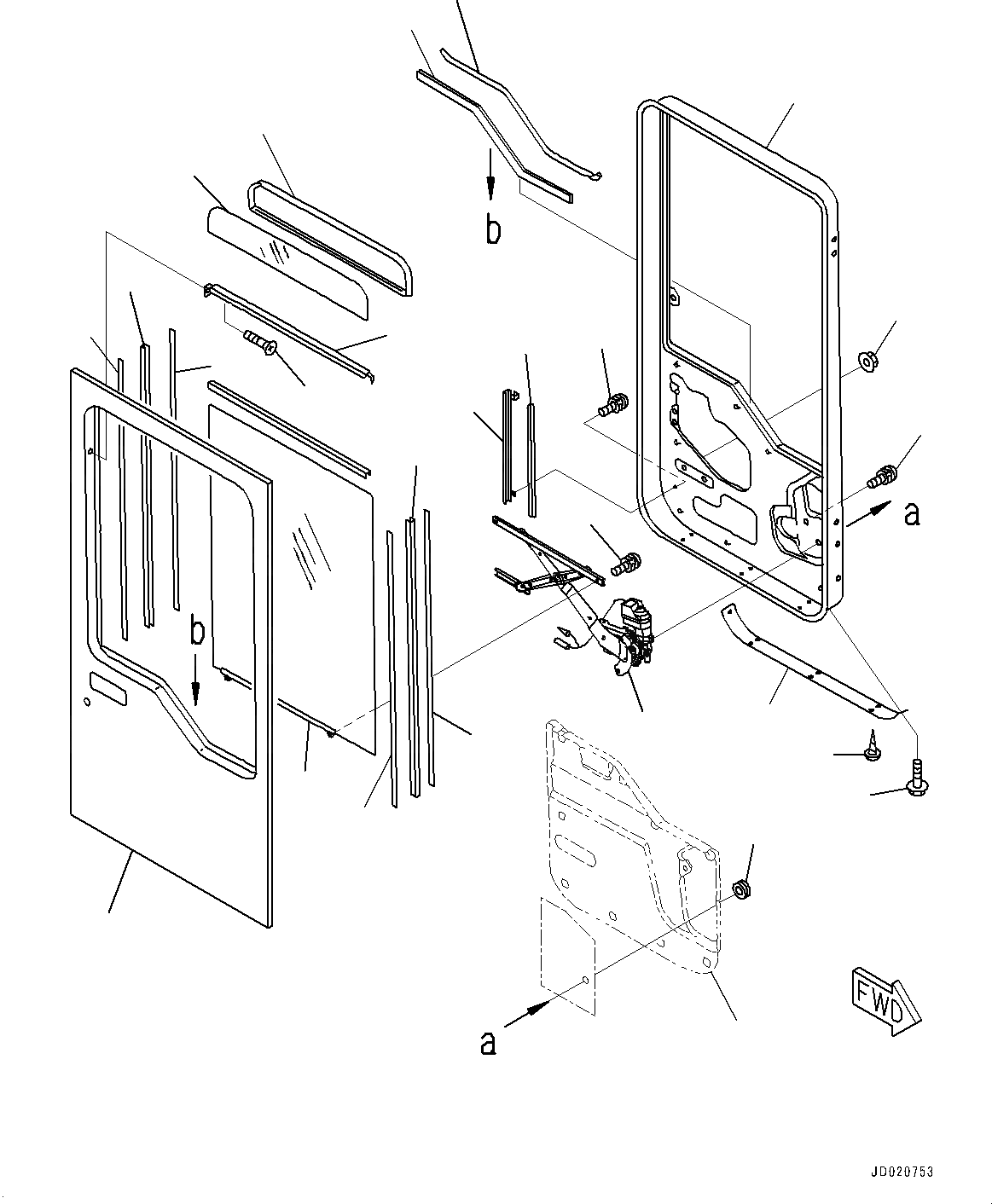 b

a

b

a

FWD

JD020753