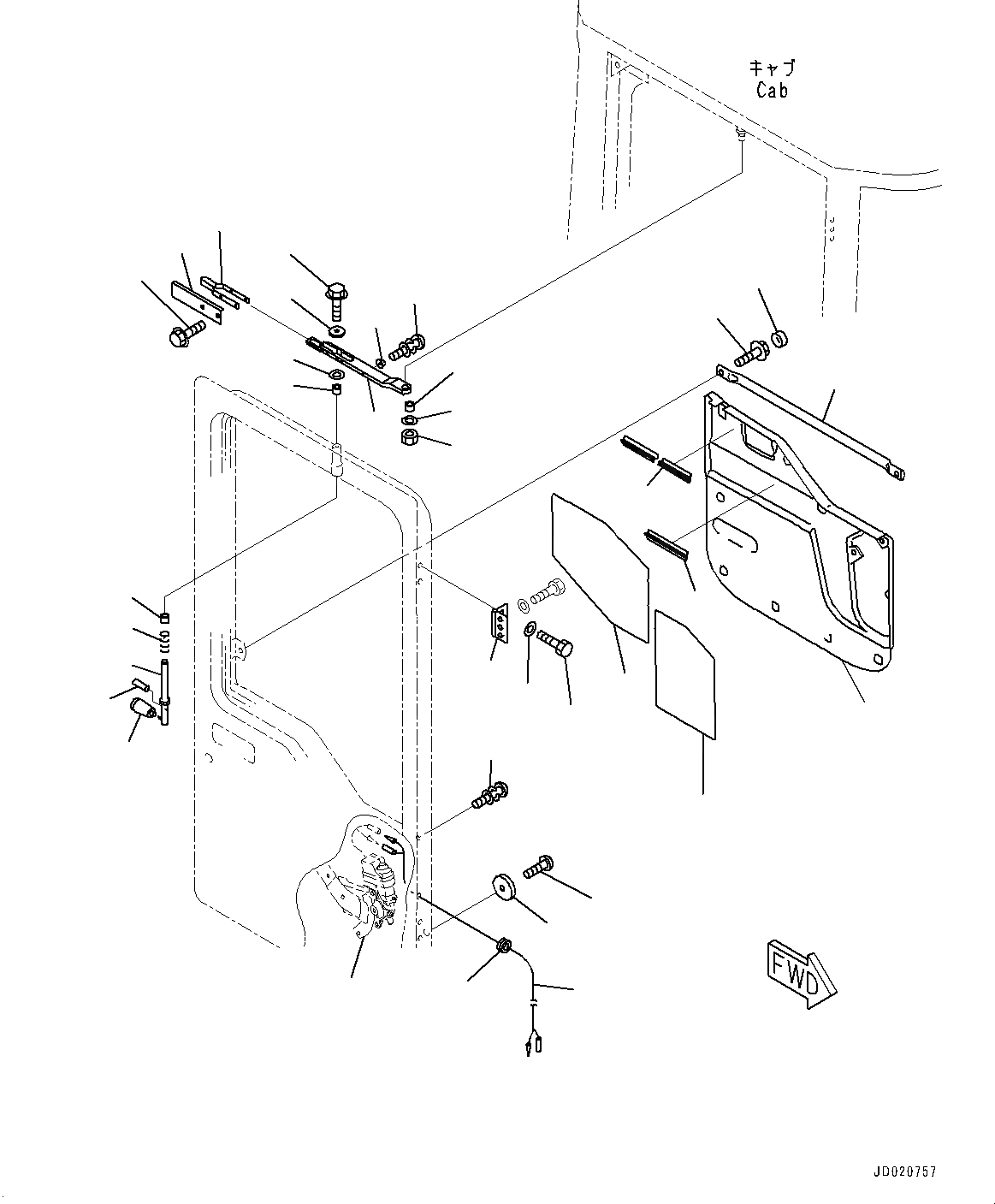 キャブ
Cab

FWD

JD020757