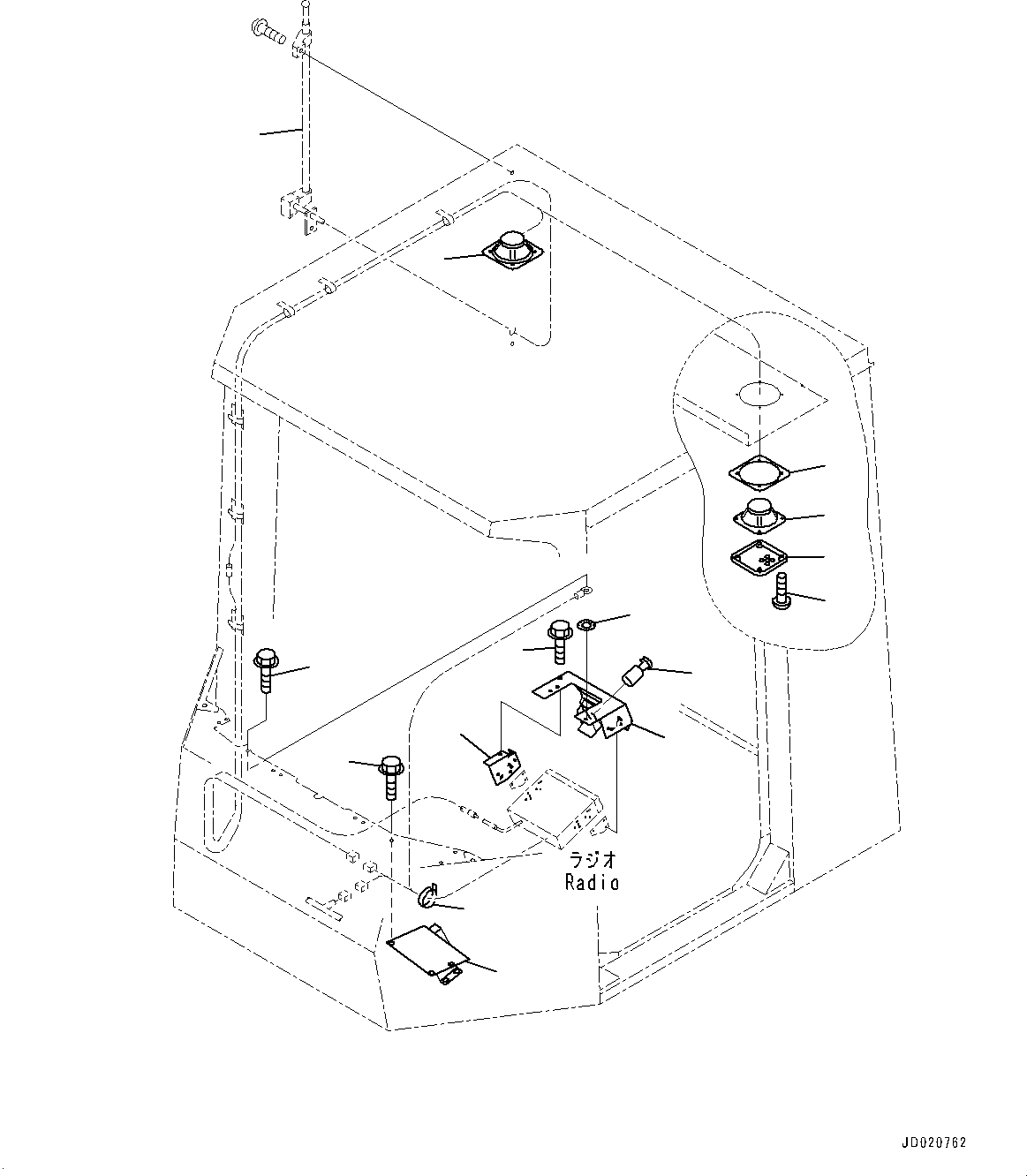 ラジオ
Radio

JD020762