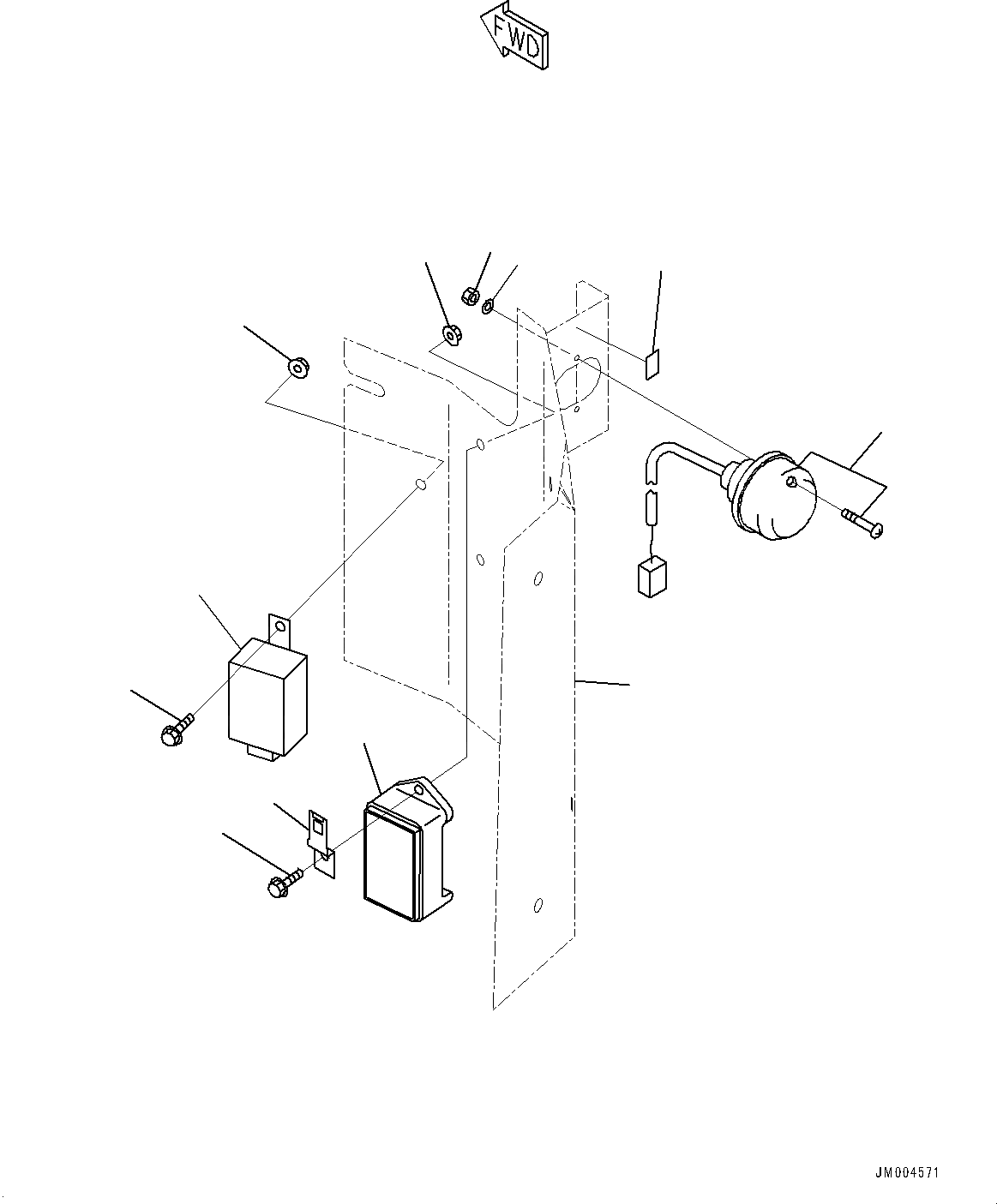 FWD

JM004571