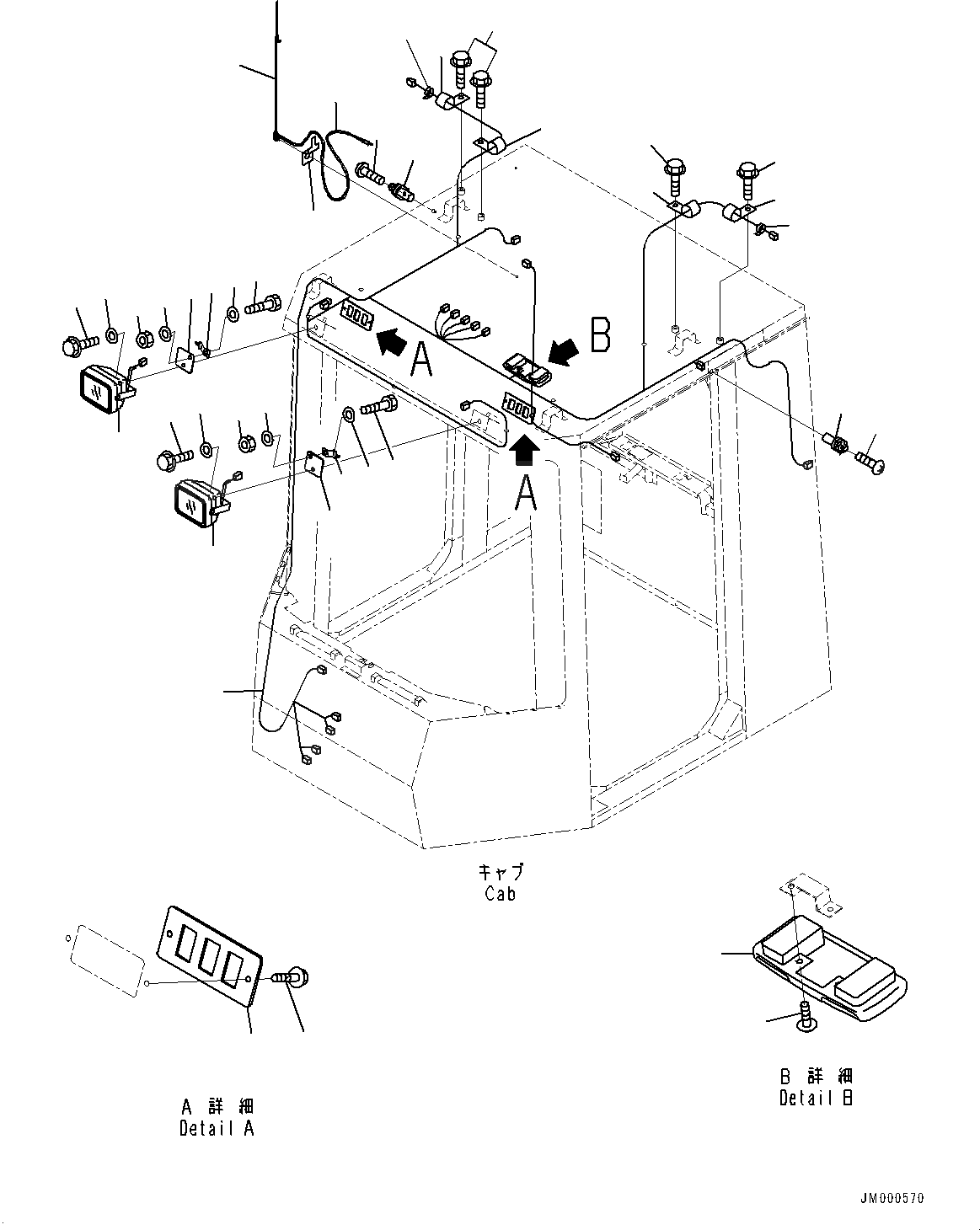 A

B

A

キャブ
Cab

A 詳細
Detail A

B 詳細
Detail B

JM000570