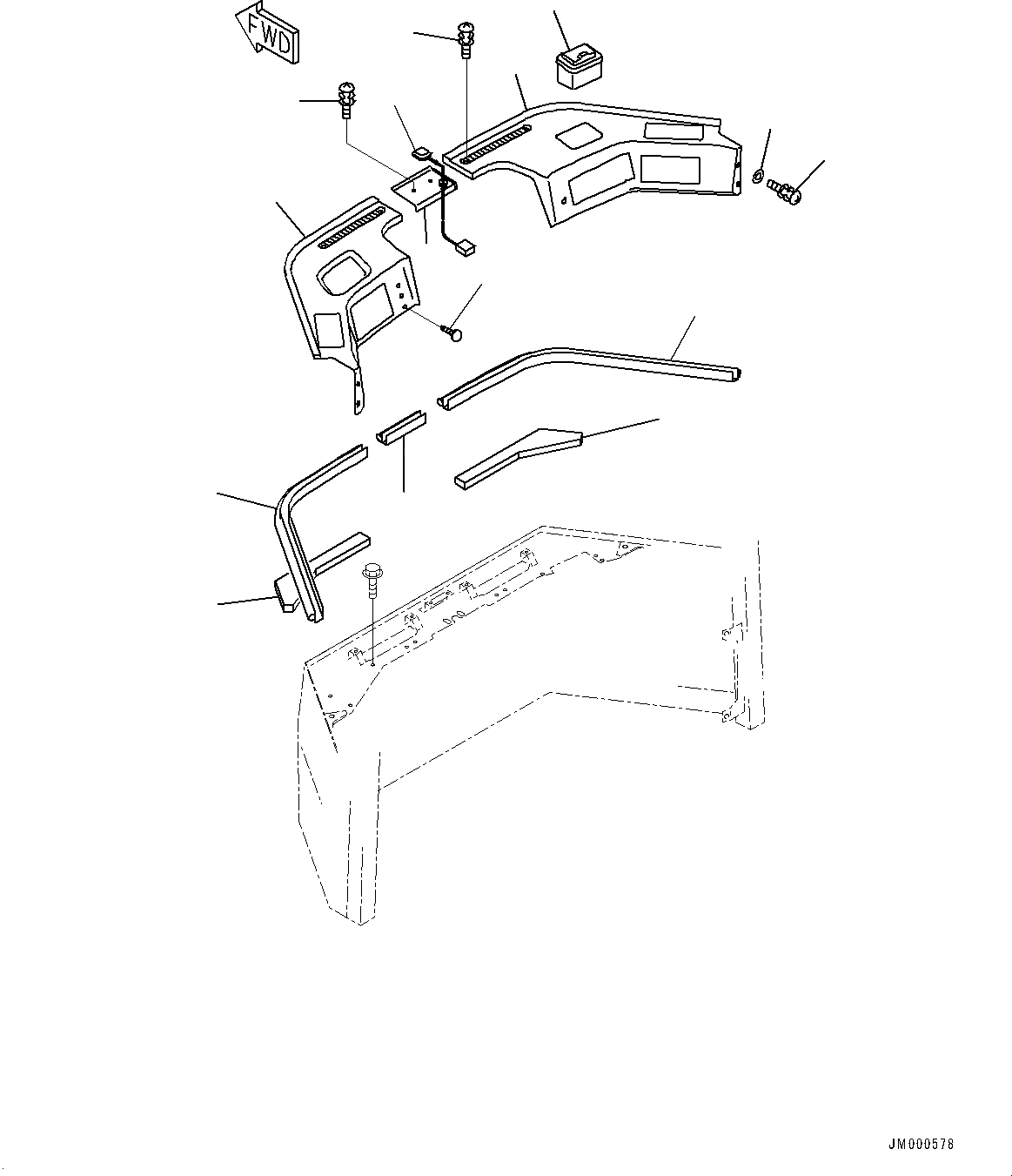 FWD

JM000578