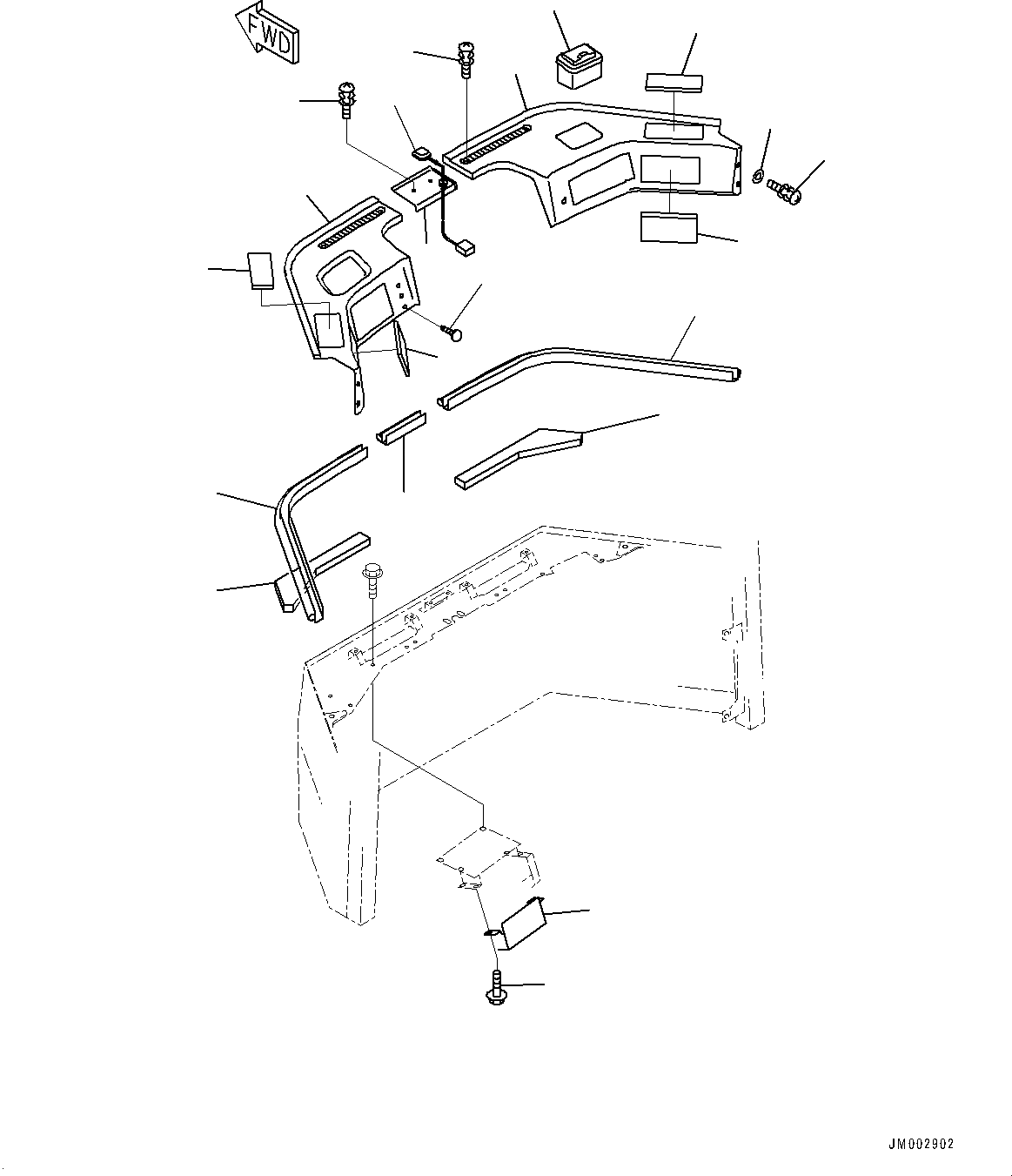 FWD

JM002902