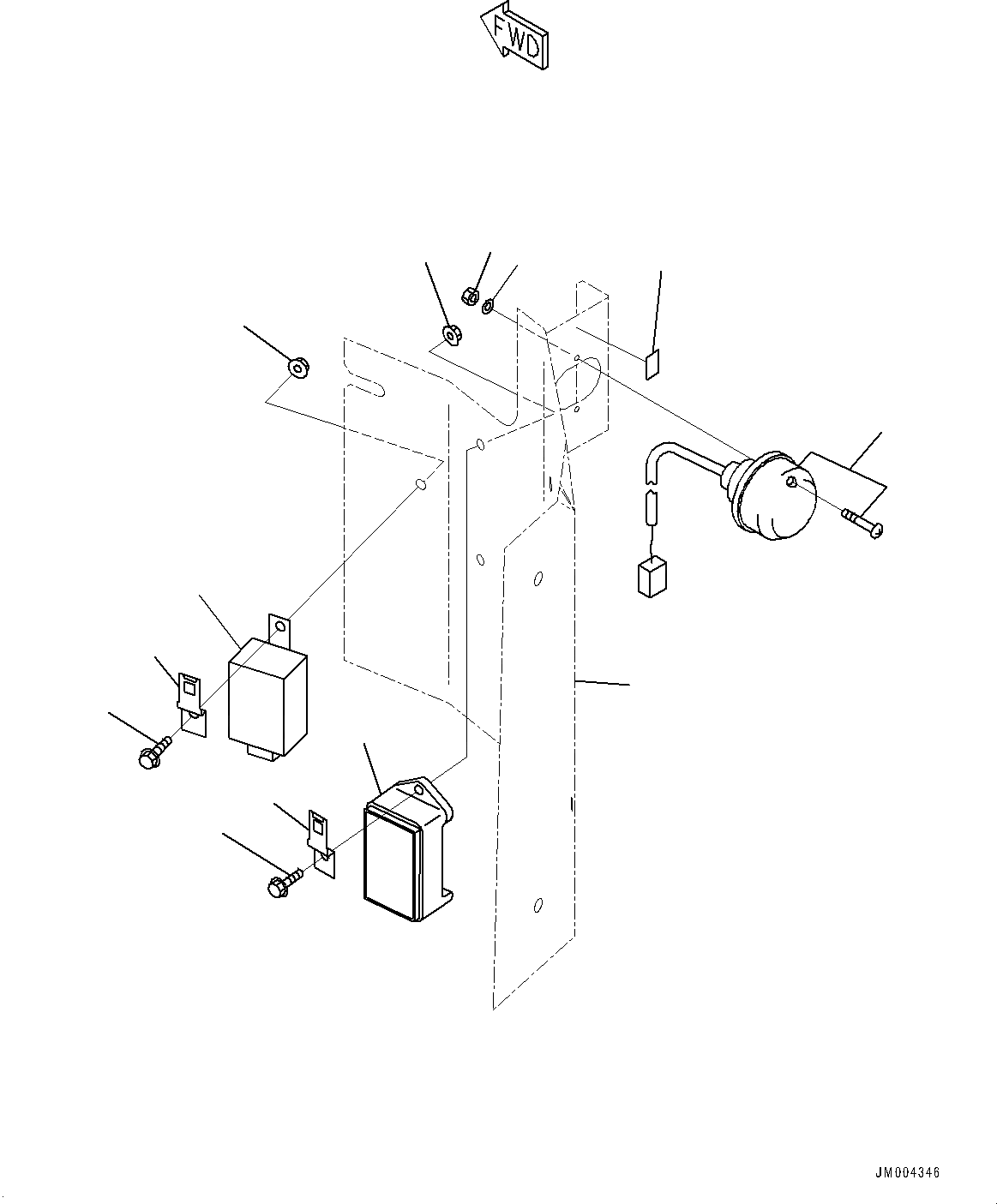 FWD

JM004346