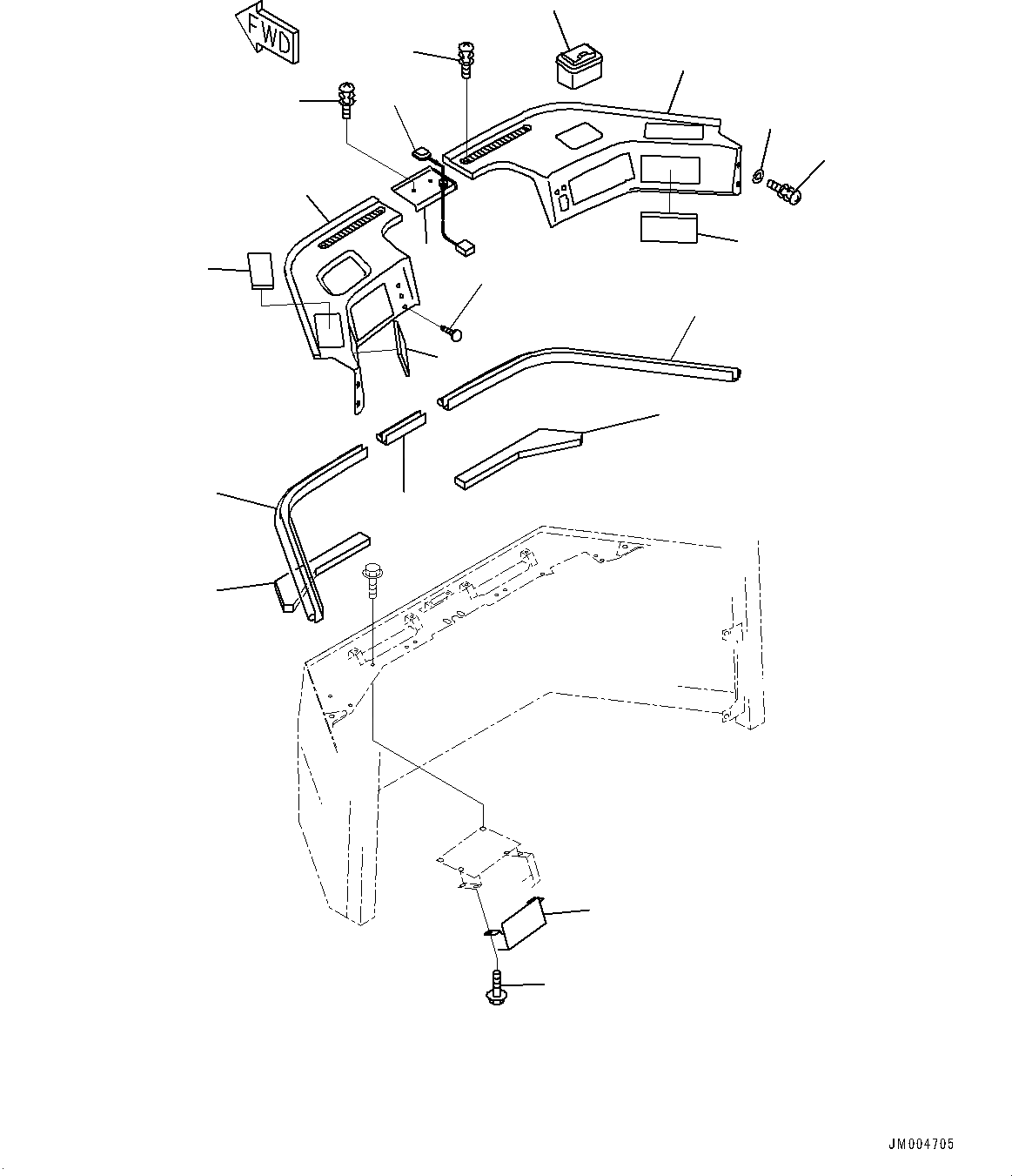 FWD

JM004705