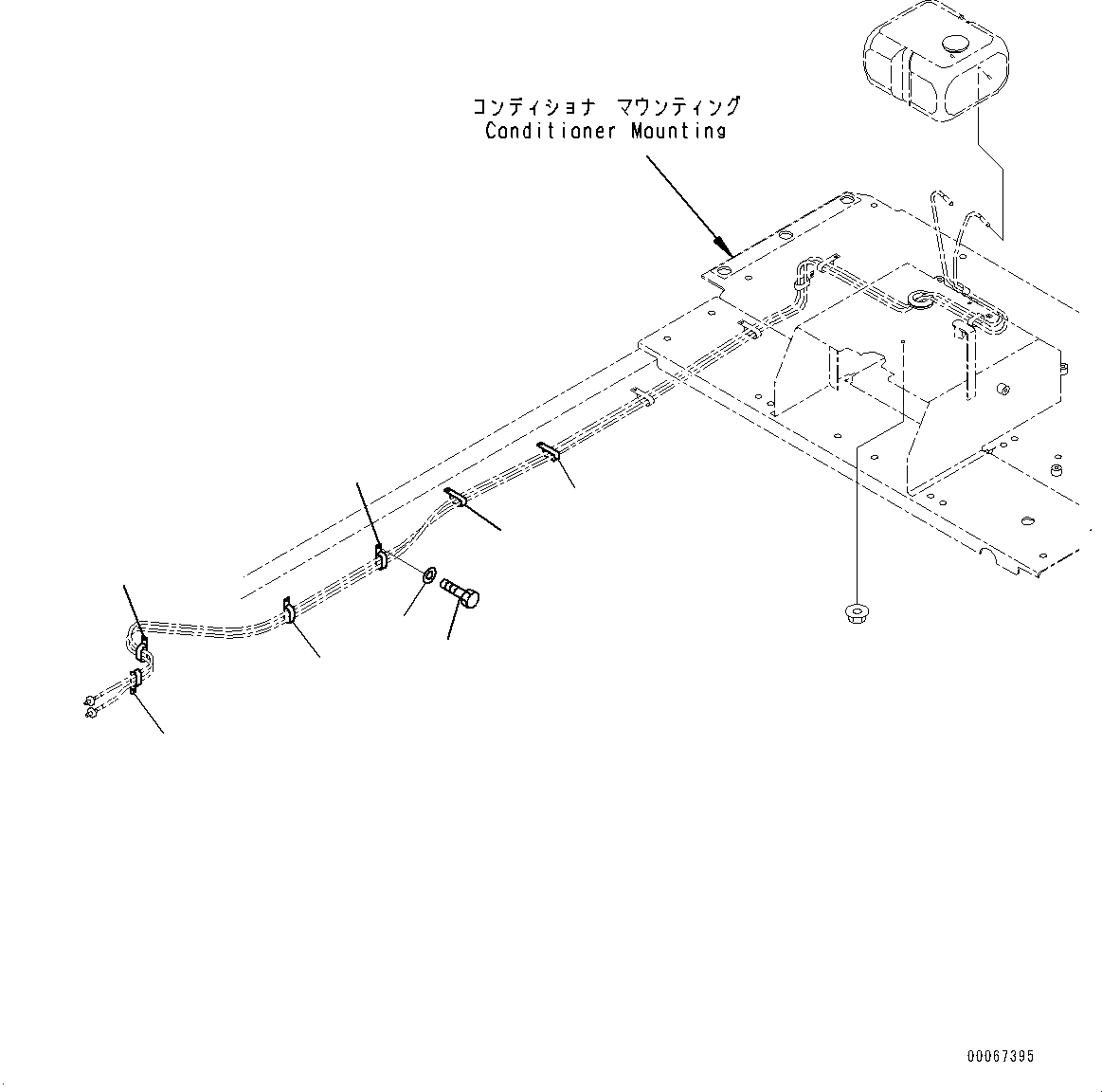 コンディショナ マウンティング
Conditioner Mounting

00067395