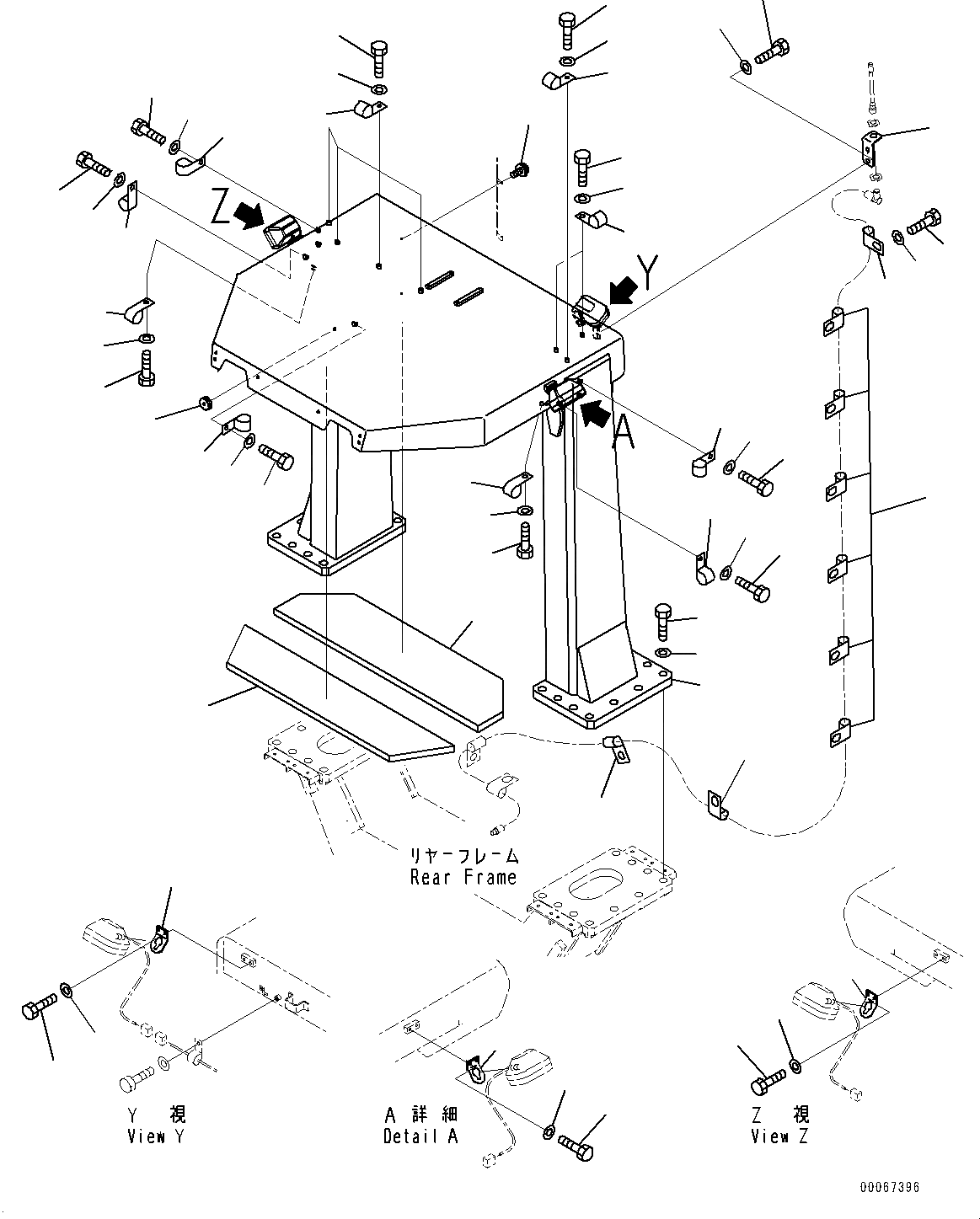 Z

Y

A

リヤーフレーム
Rear Frame

Y 視
View Y

A 詳細
Detail A

Z 視
View Z

00067396