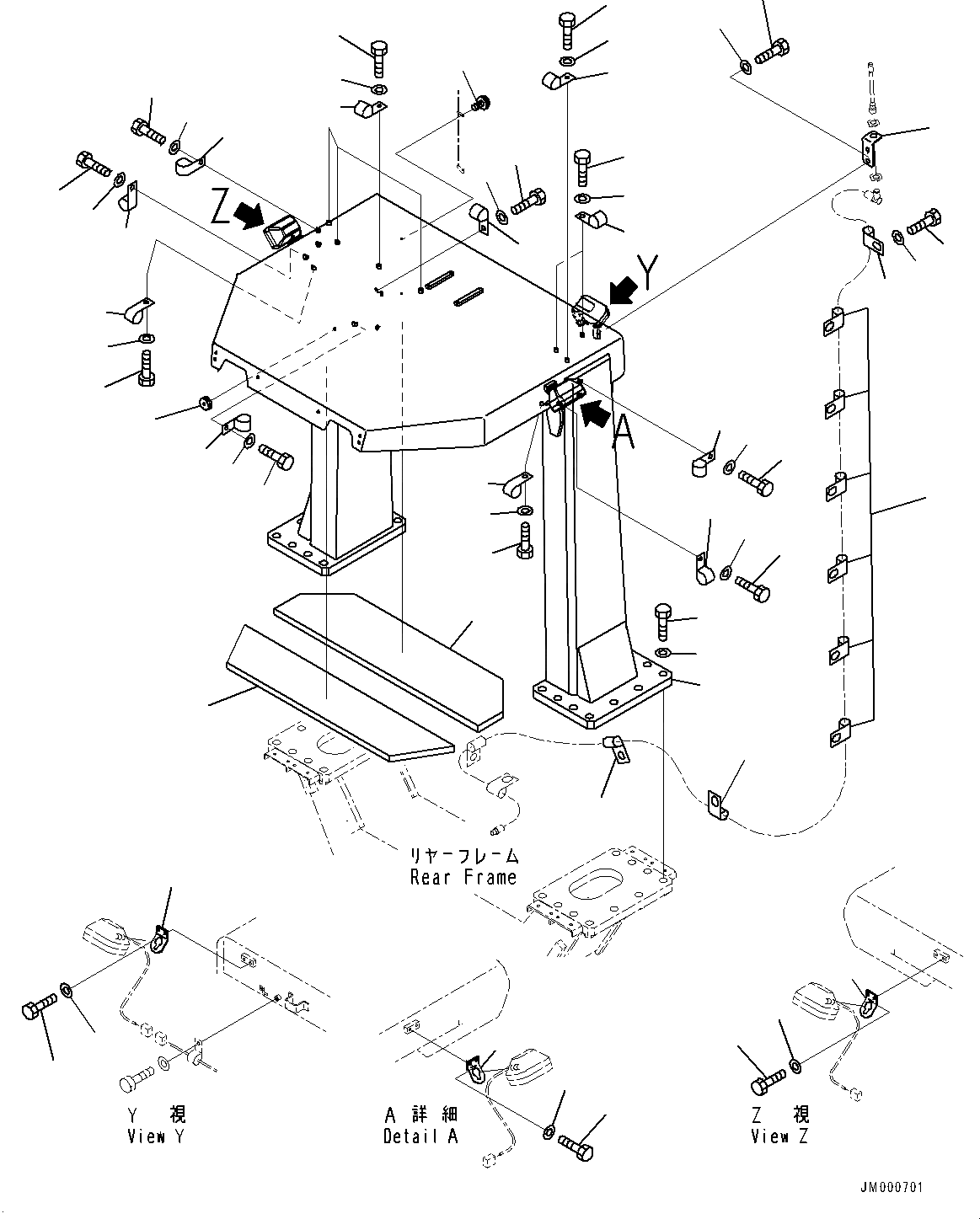 Z

Y

A

リヤーフレーム
Rear Frame

Y 視
View Y

A 詳細
Detail A

Z 視
View Z

JM000701