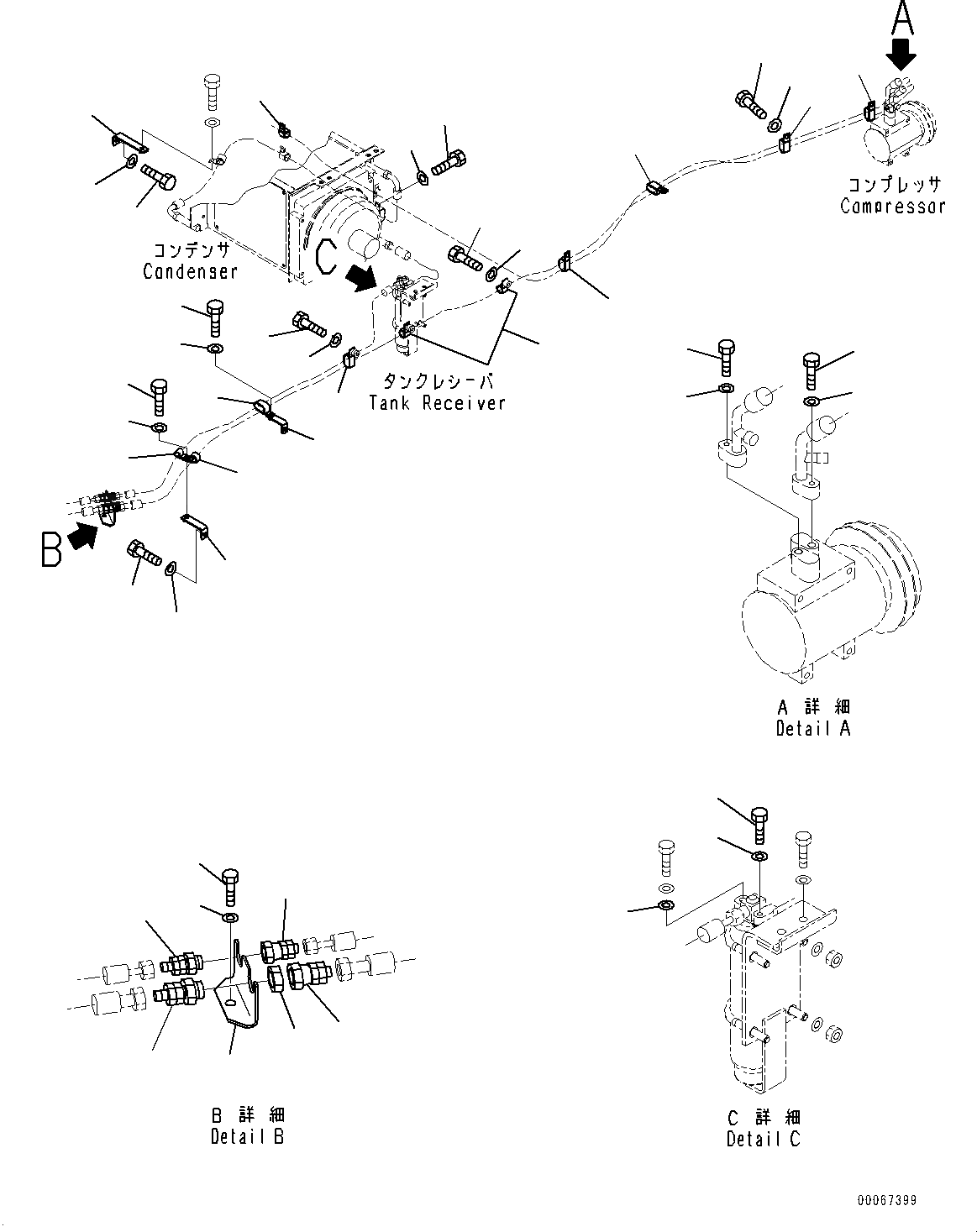 A

コンプレッサ
Compressor

コンデンサ
Condenser

C

タンクレシーバ
Tank Receiver

B

A 詳細
Detail A

B 詳細
Detail B

C 詳細
Detail C

00067399