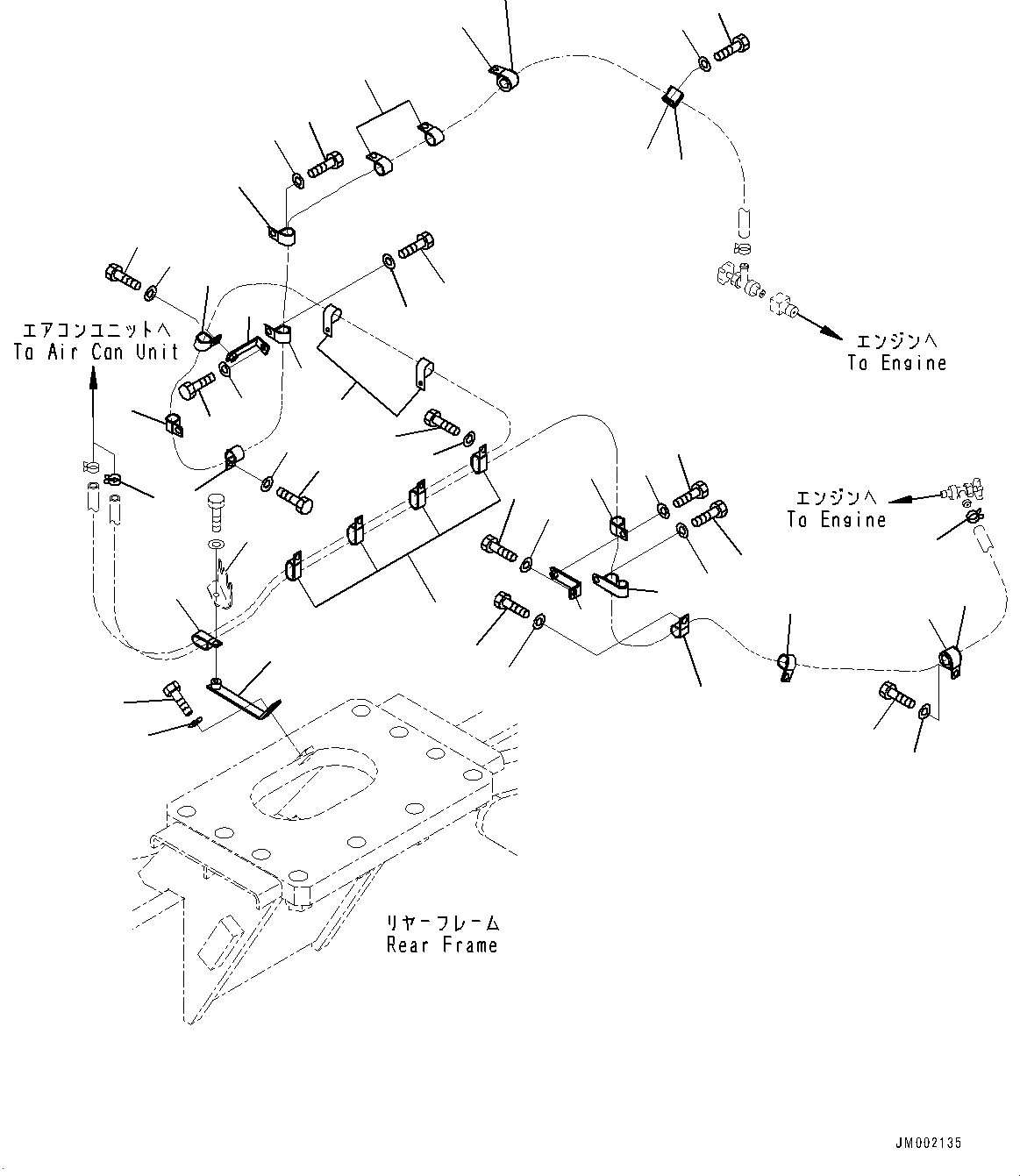 エアコンユニットへ
To Air Con Unit

エンジンへ
To Engine

エンジンへ
To Engine

リヤーフレーム
Rear Frame

JM002135