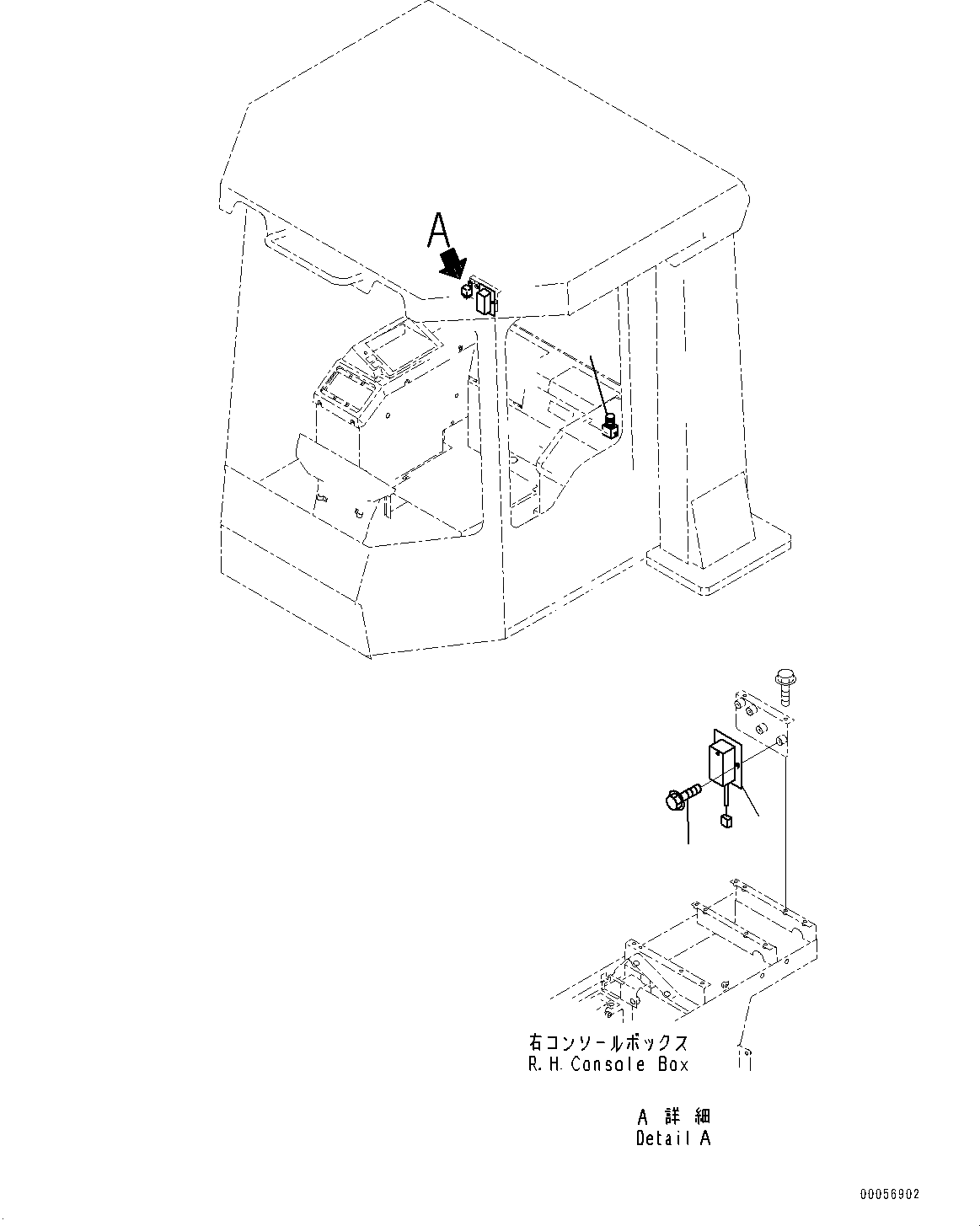 A

右コンソールボックス
R.H. Console Box

A 詳 細
Detail A

00056902