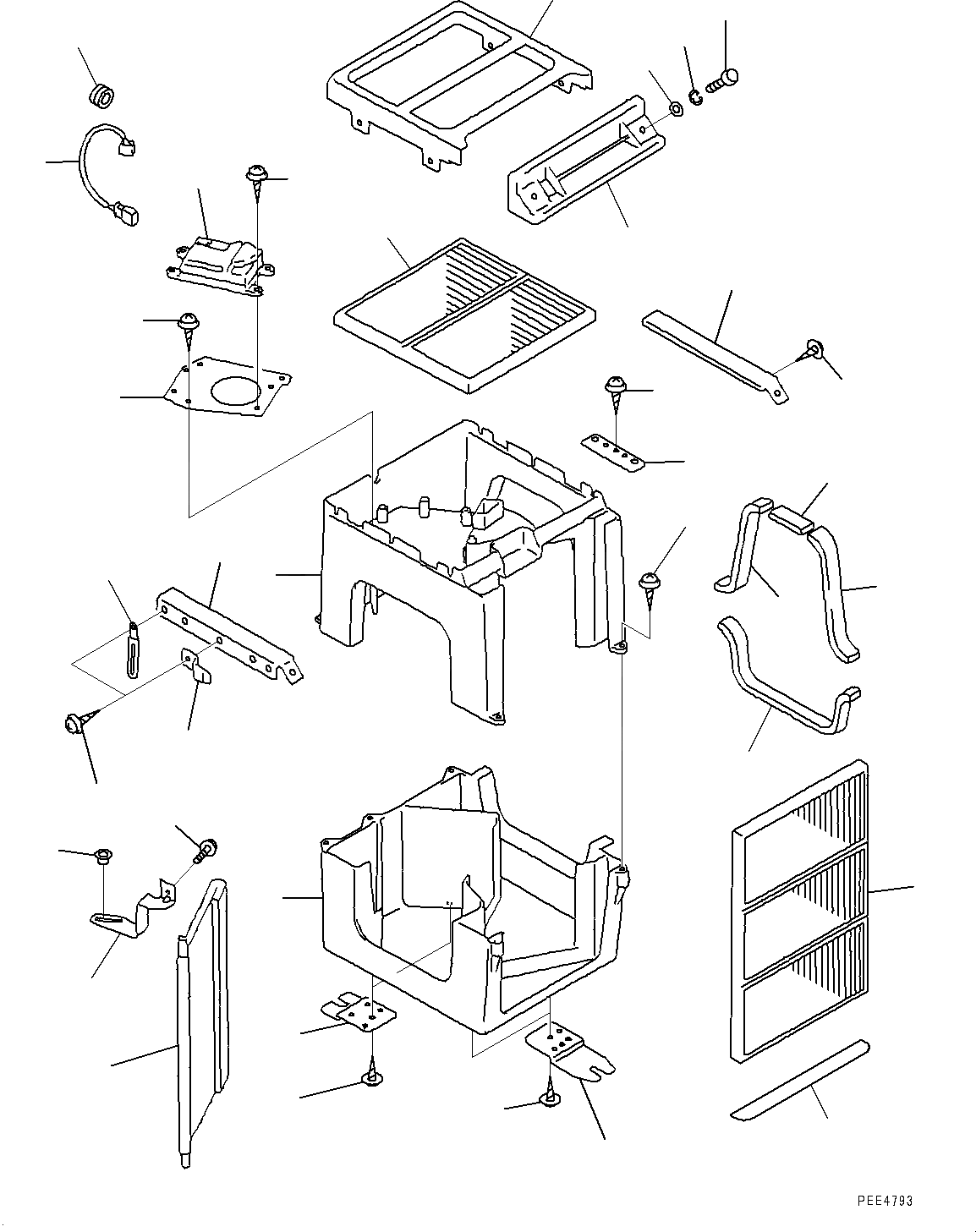 PEE4793