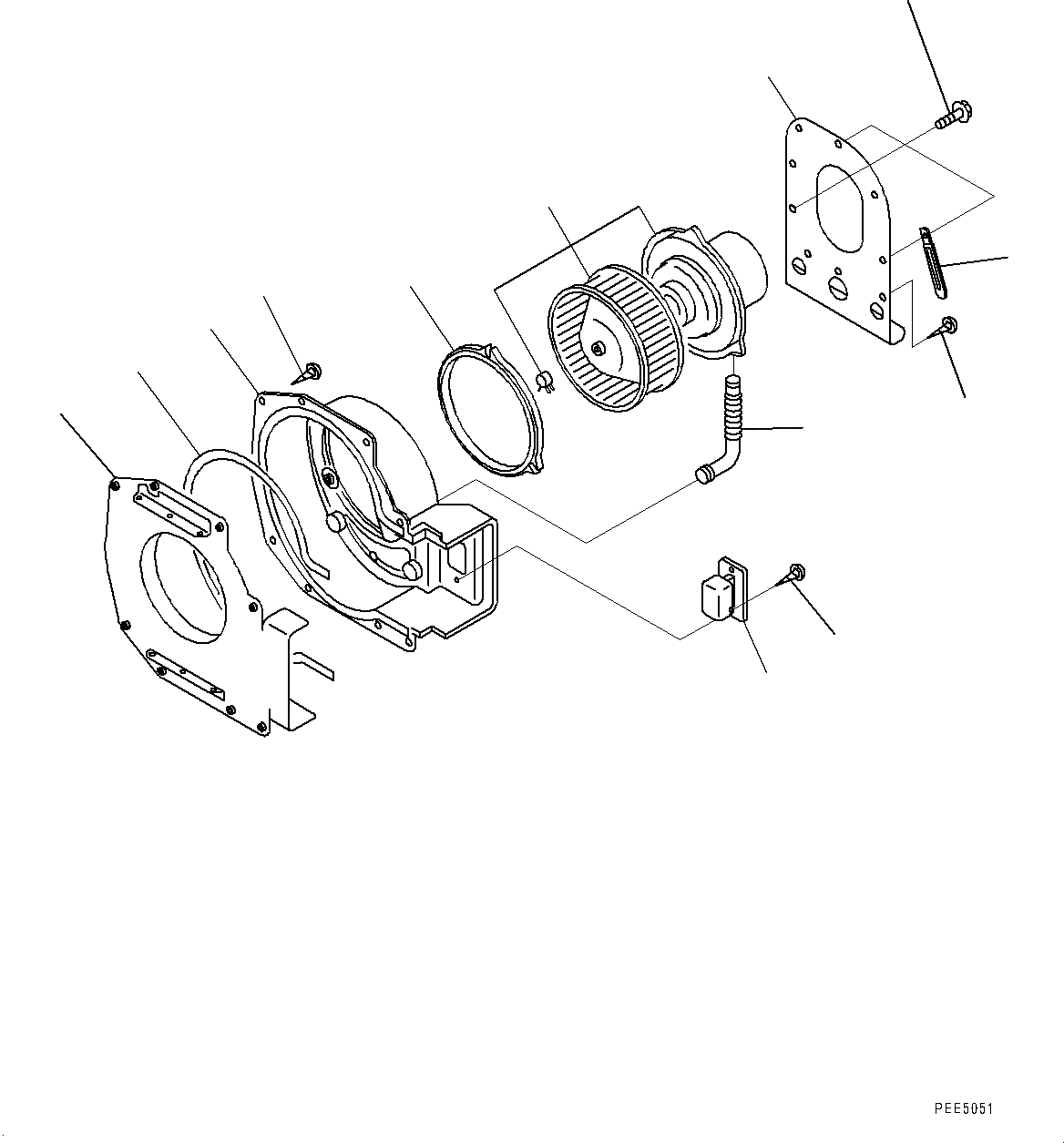 PEE5051