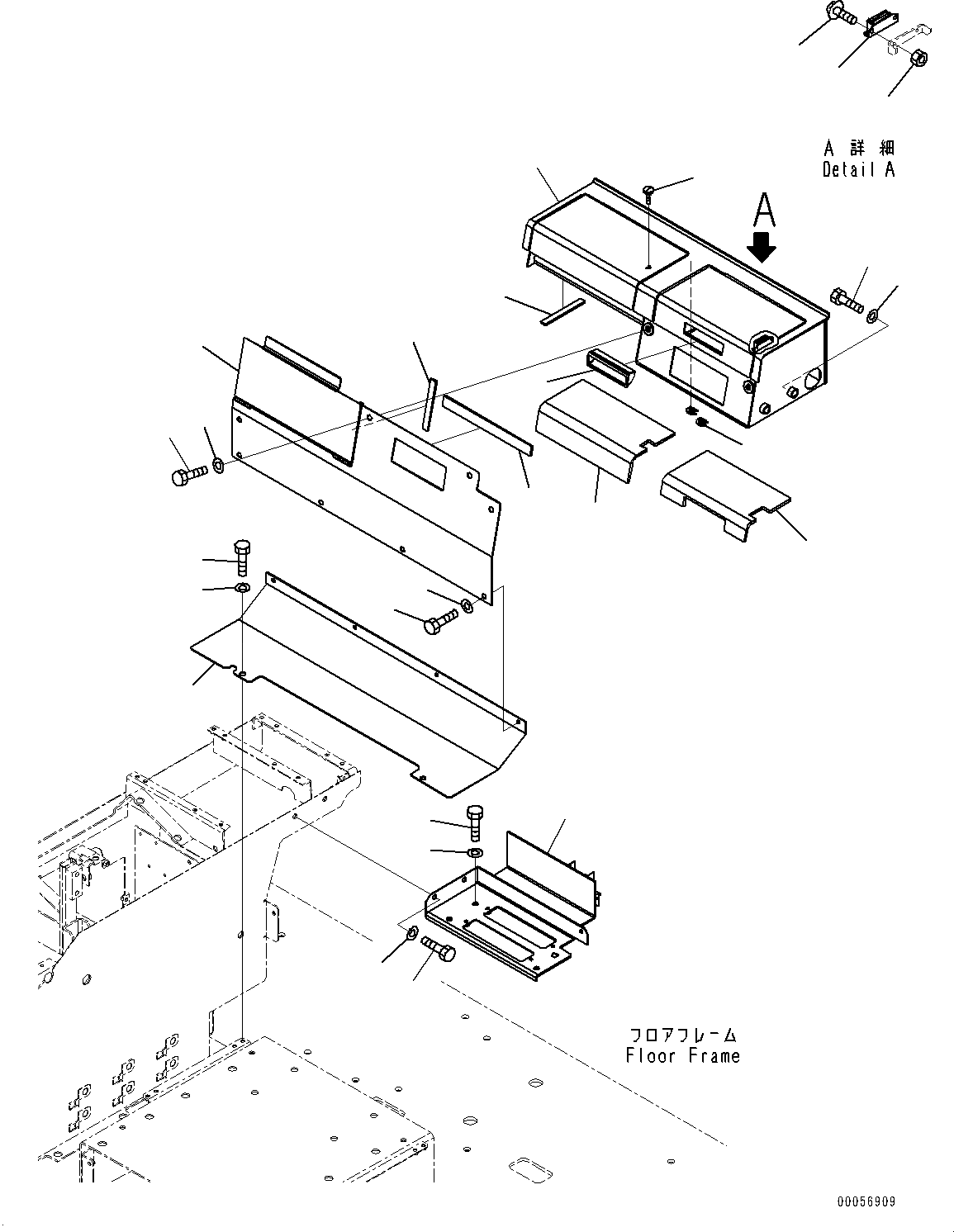 A 詳細
Detail A

A

フロアフレーム
Floor Frame

00056909