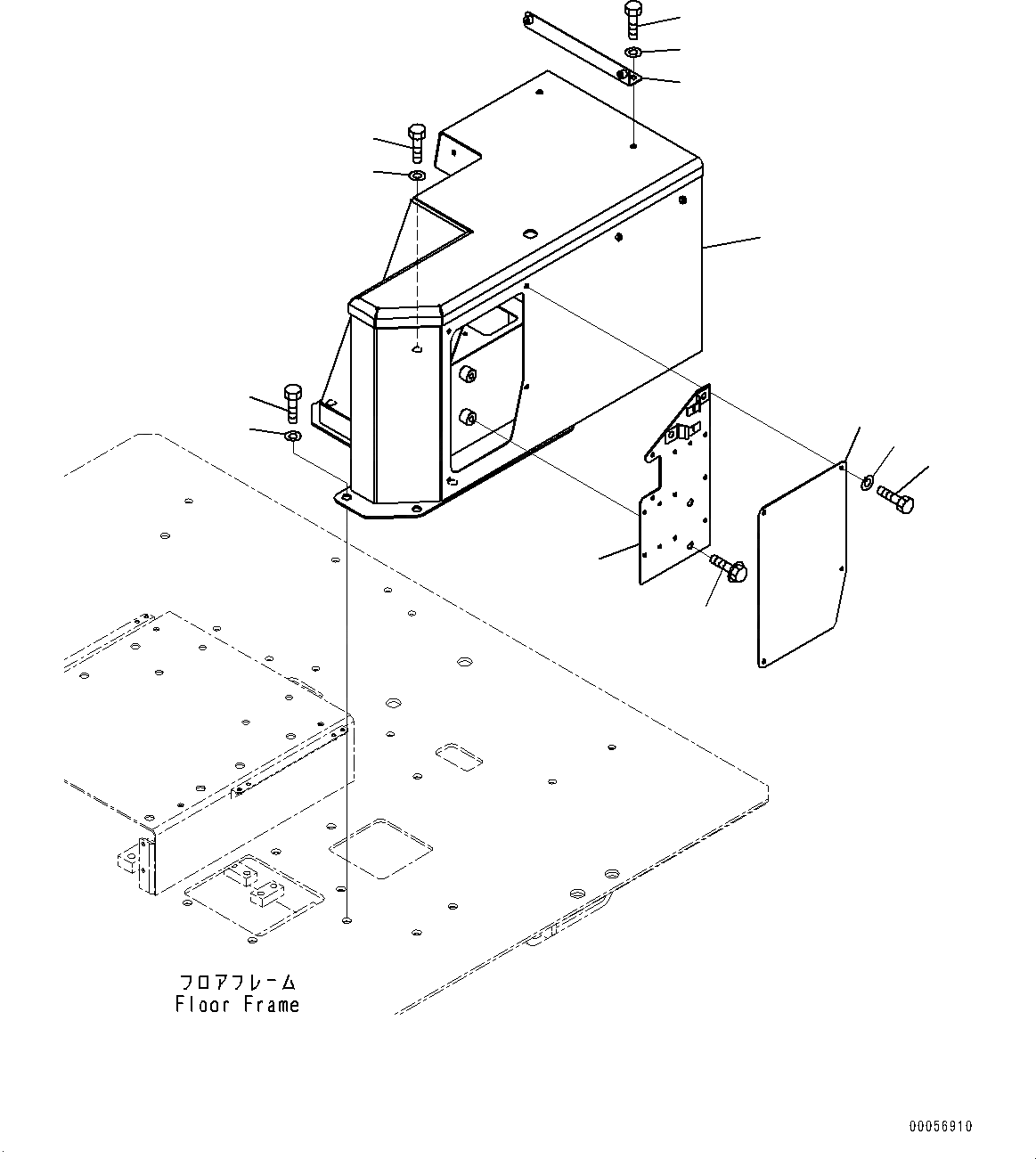 フロアフレーム
Floor Frame

00056910