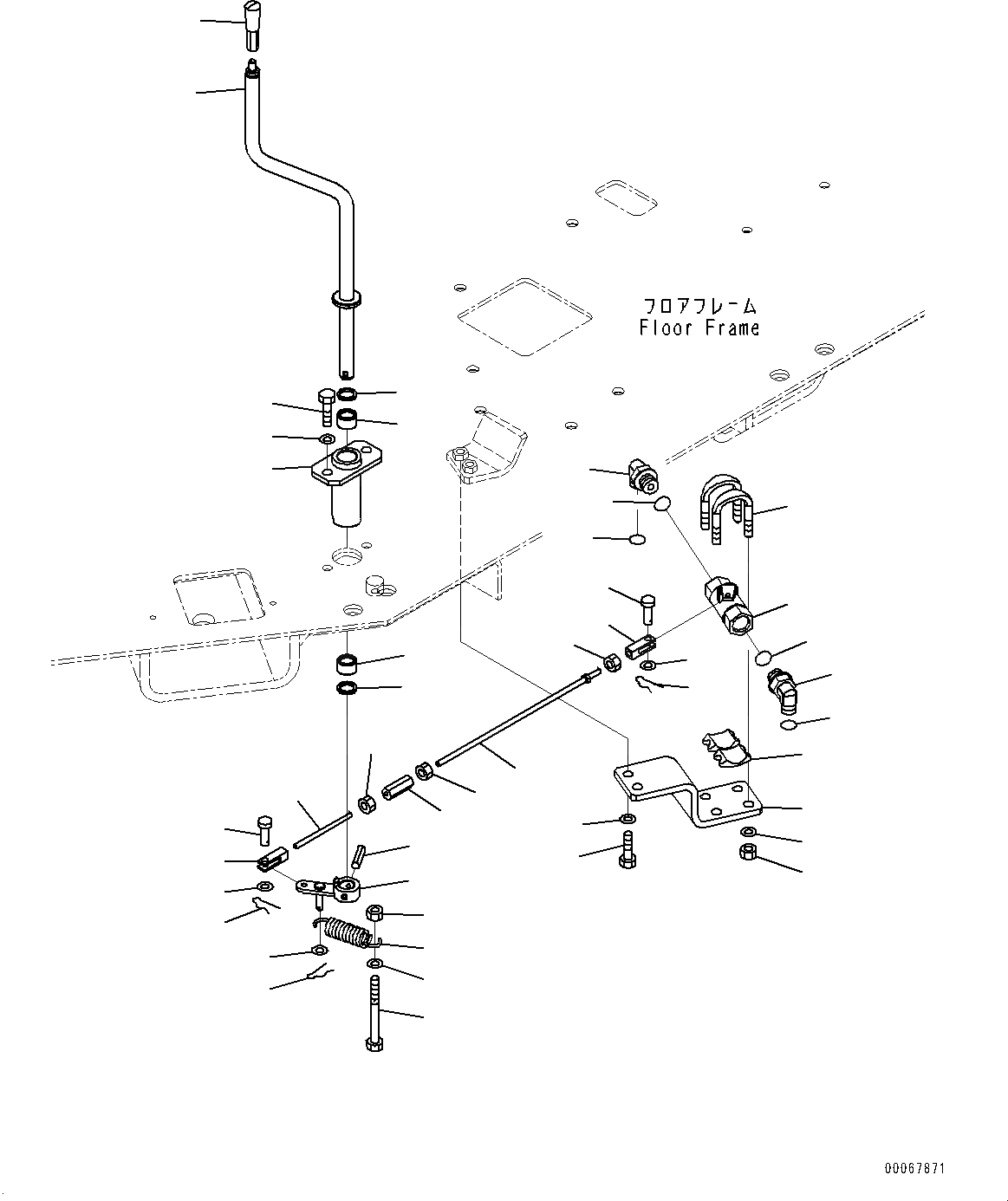 フロアフレーム
Floor Frame

00067871