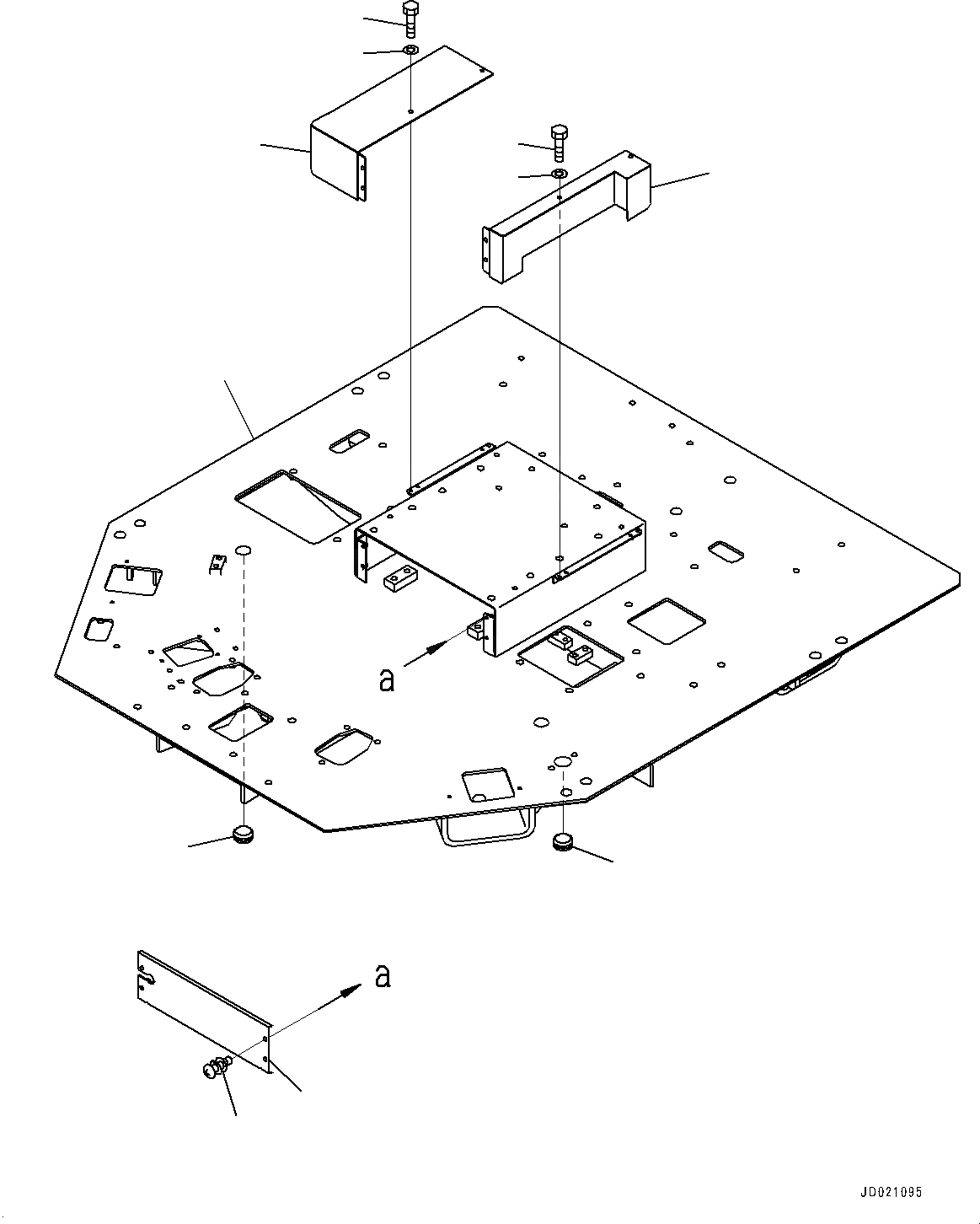 a

a

JD021095