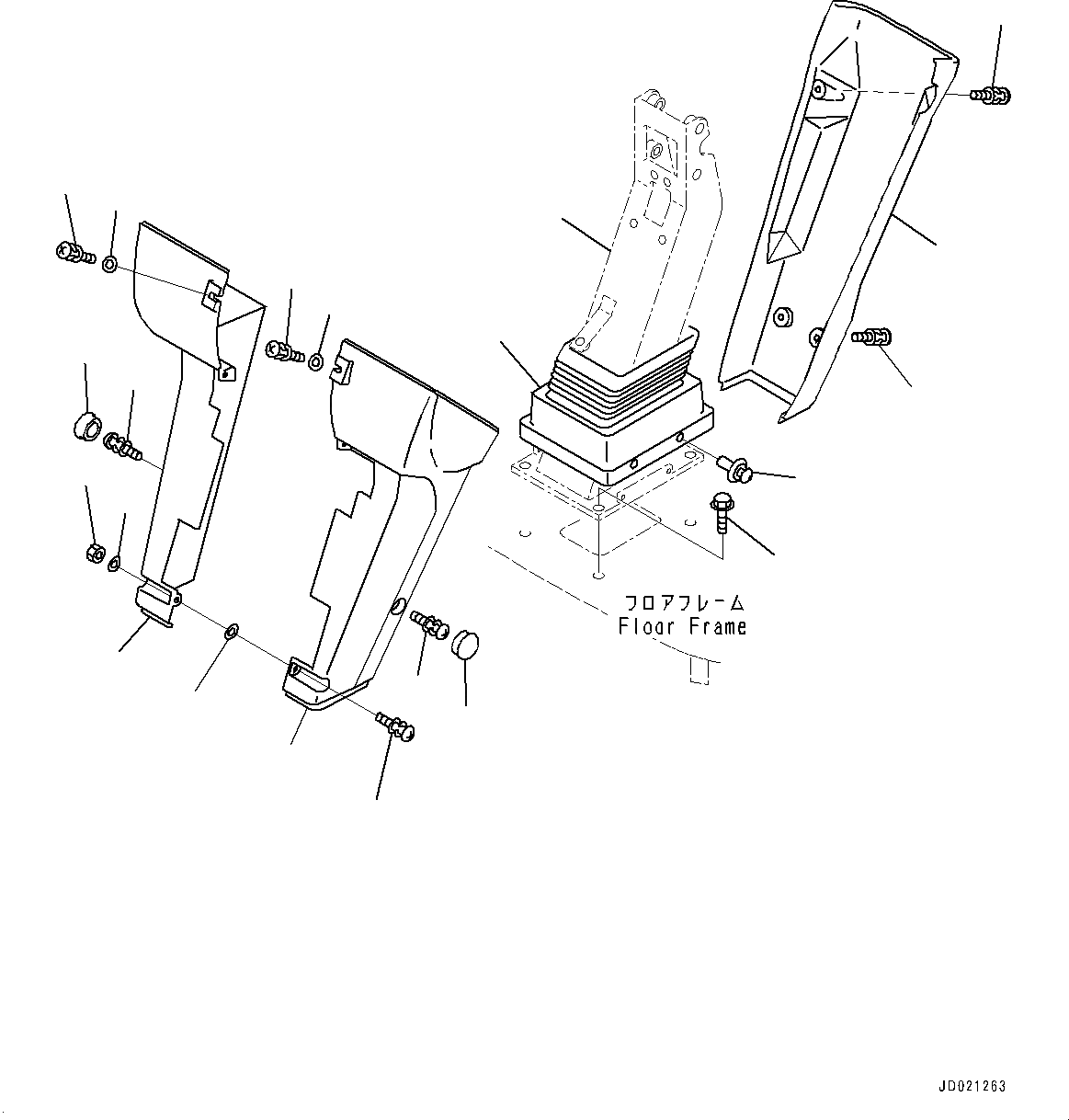 フロアフレーム
Floor Frame

JD021263