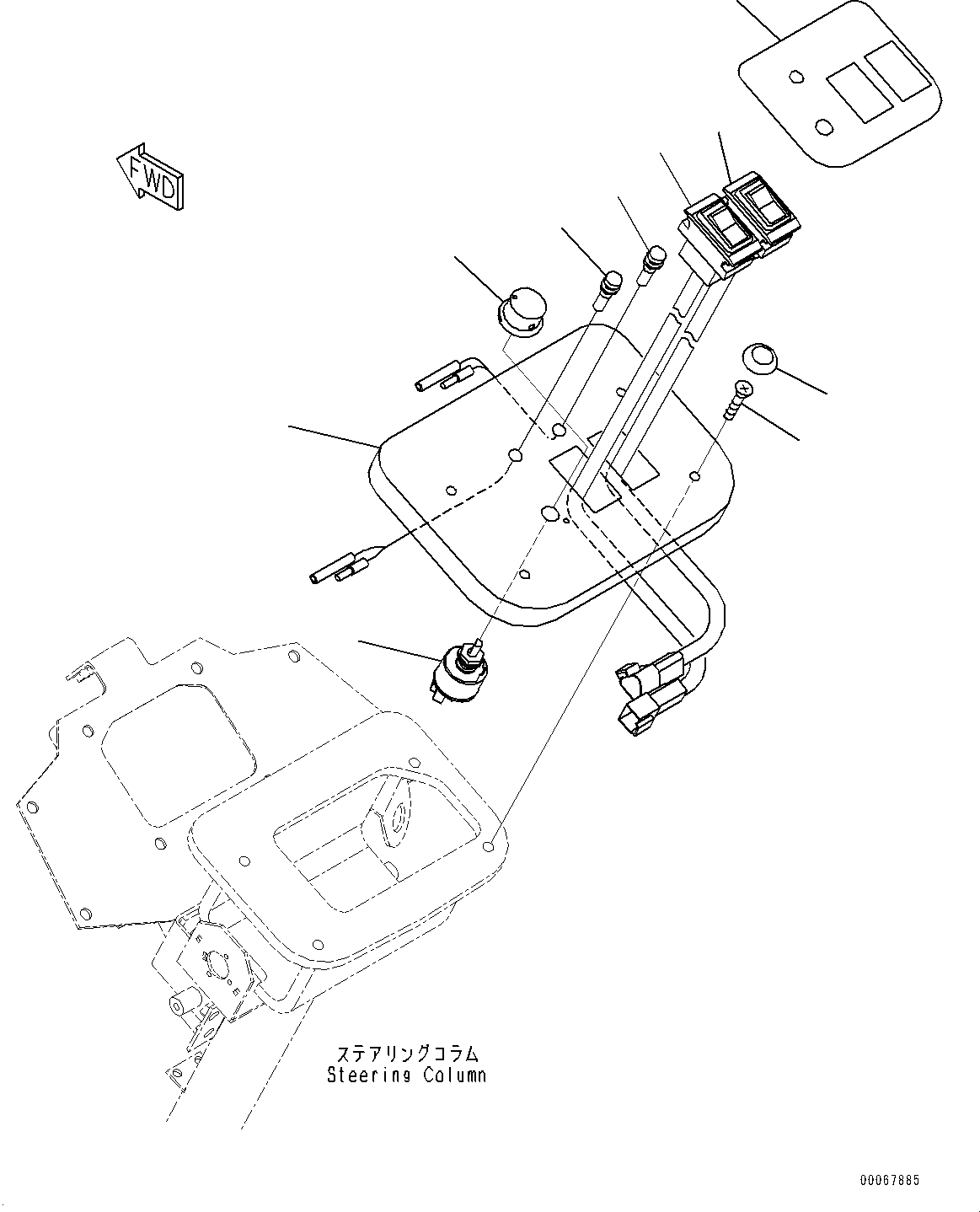 FWD

ステアリングコラム
Steering Column

00067885