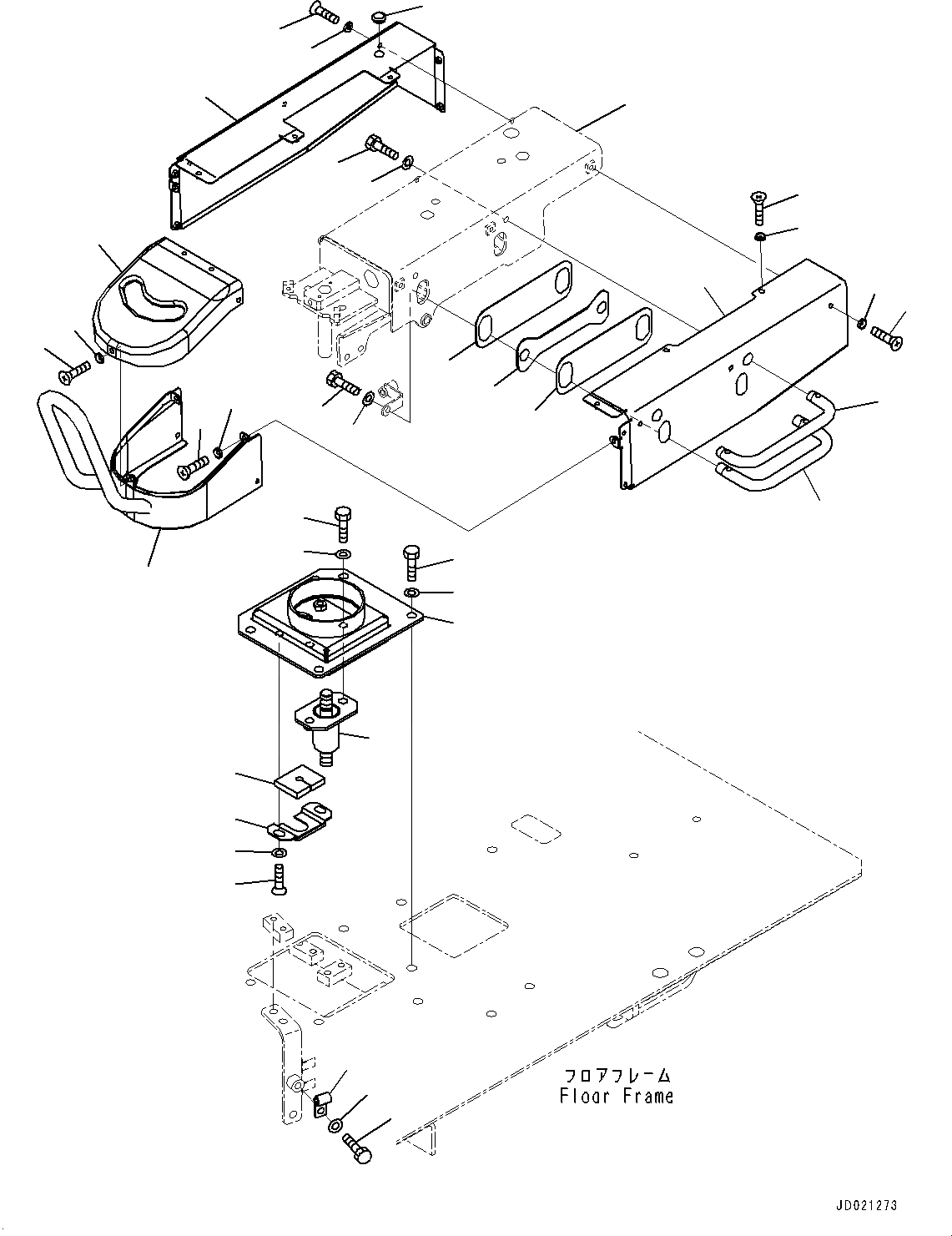 フロアフレーム
Floor Frame

JD021273