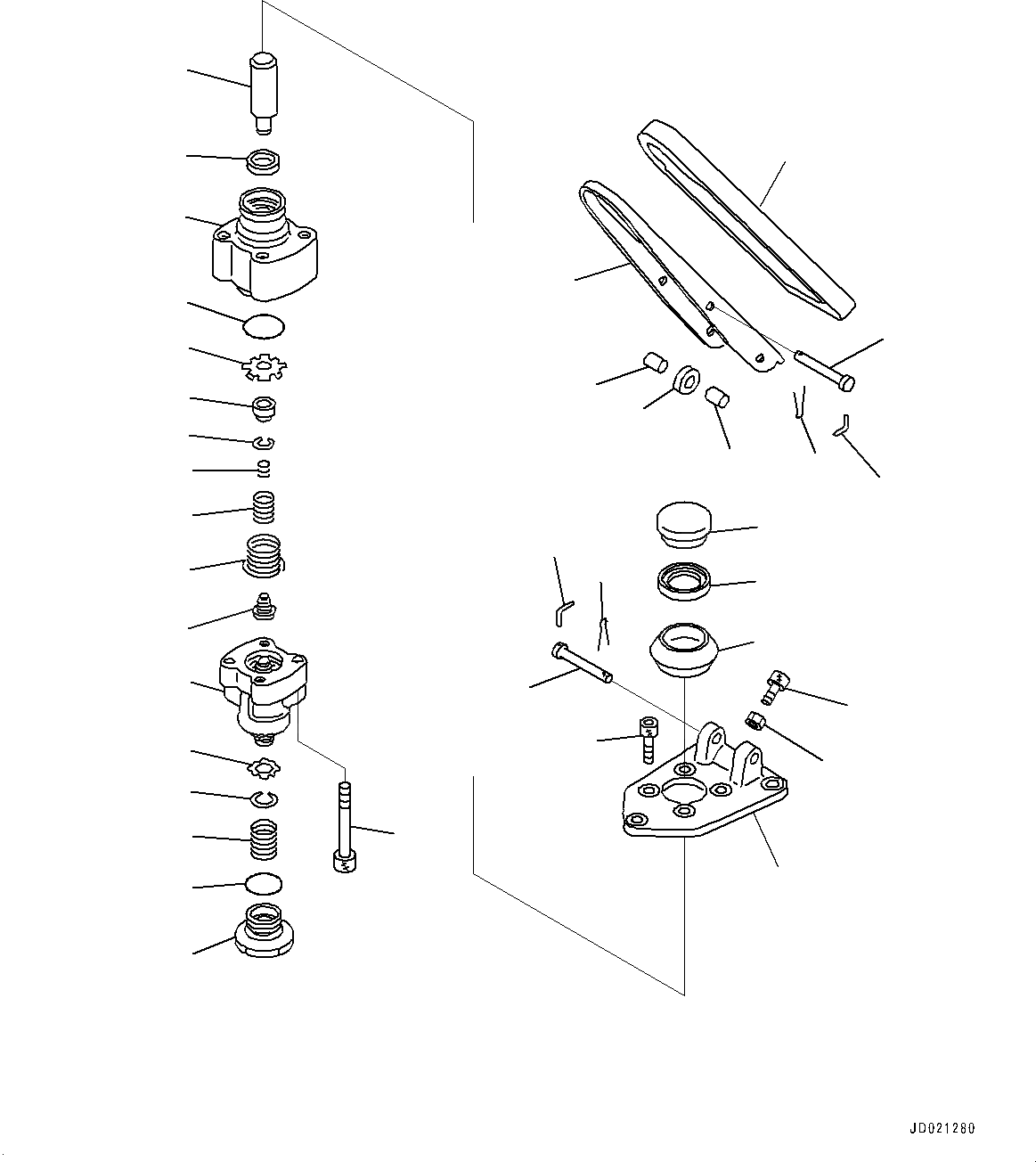 JD021280