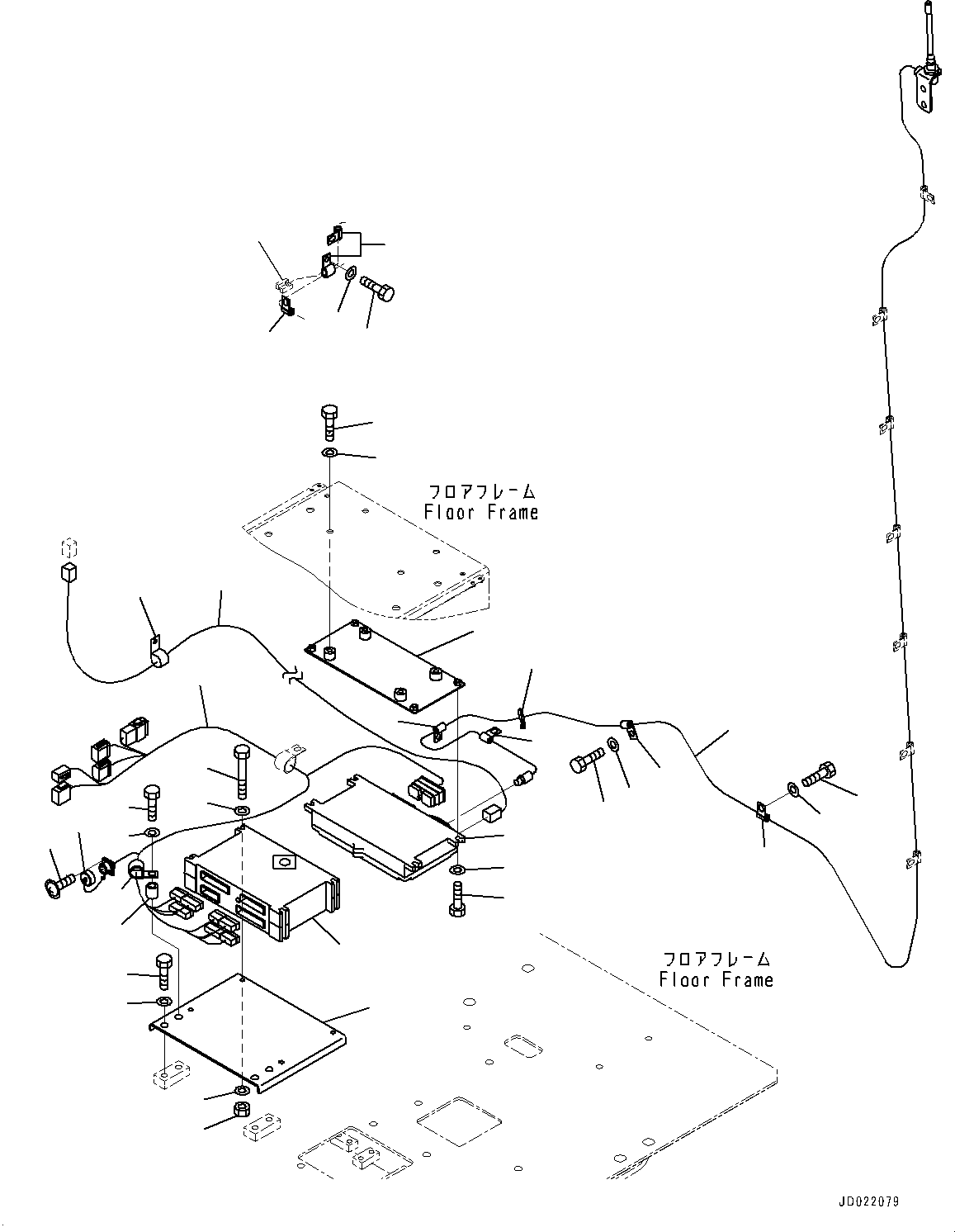 フロアフレーム
Floor Frame

フロアフレーム
Floor Frame

JD022079