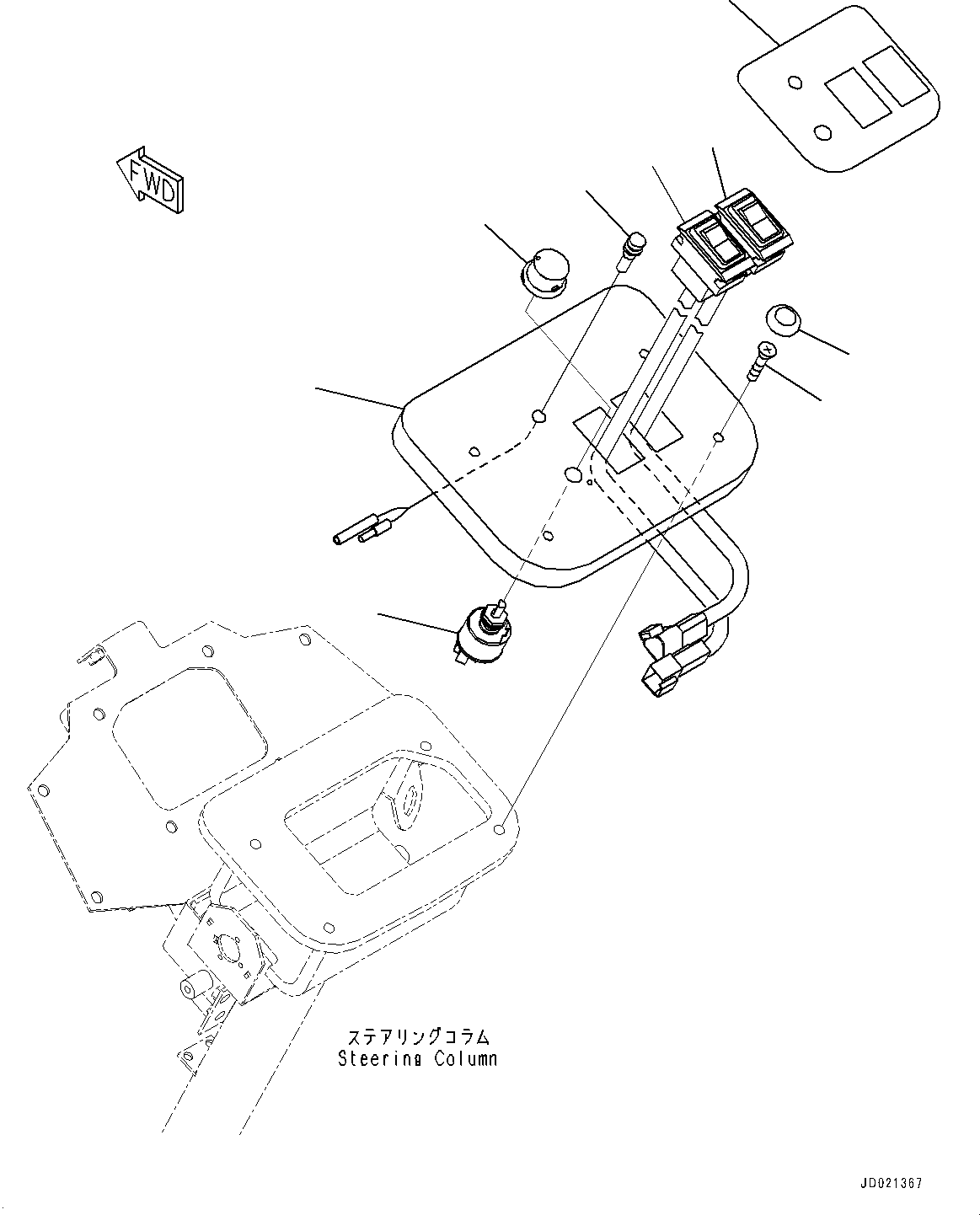 FWD

ステアリングコラム
Steering Column

JD021367