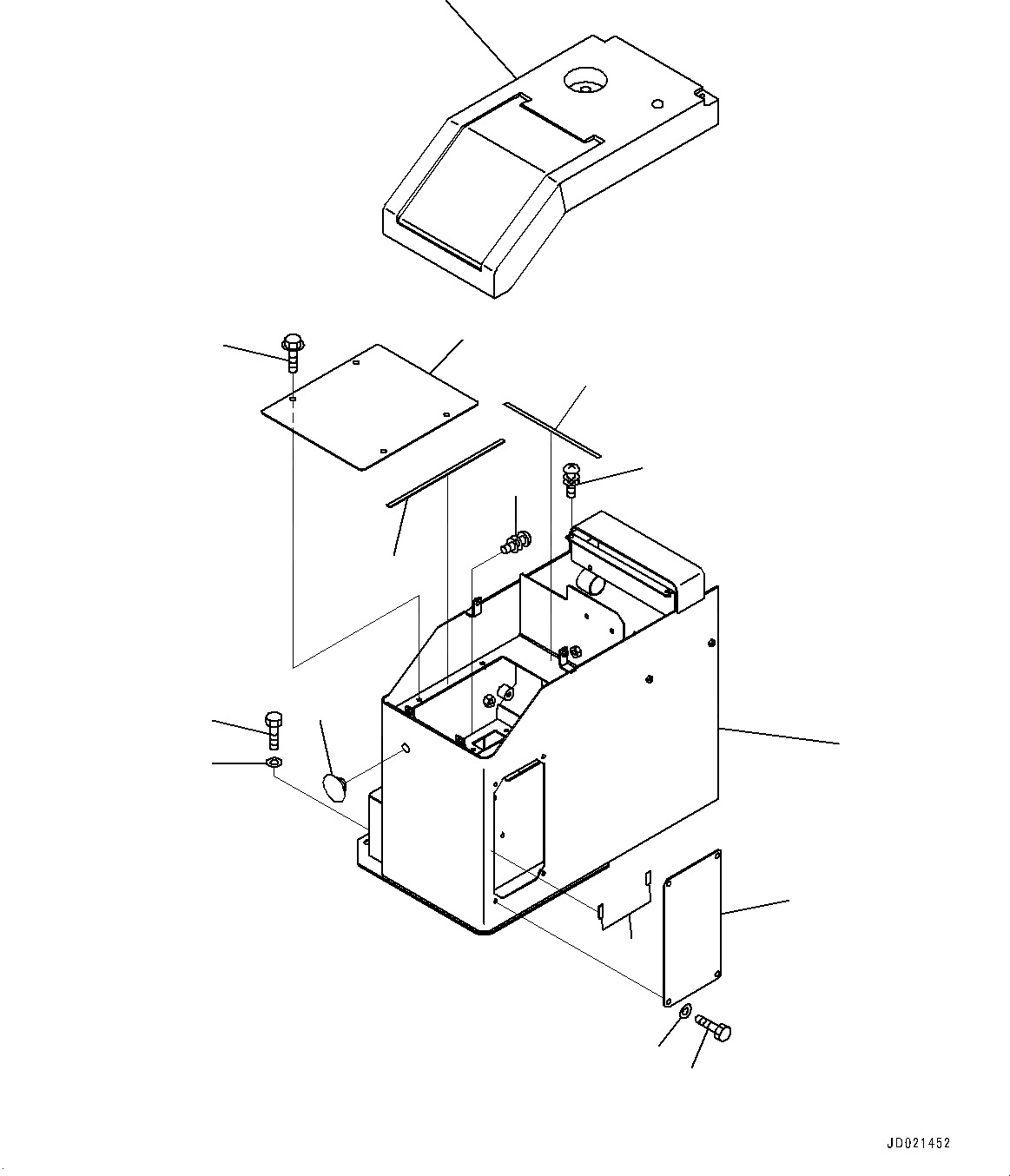 JD021452