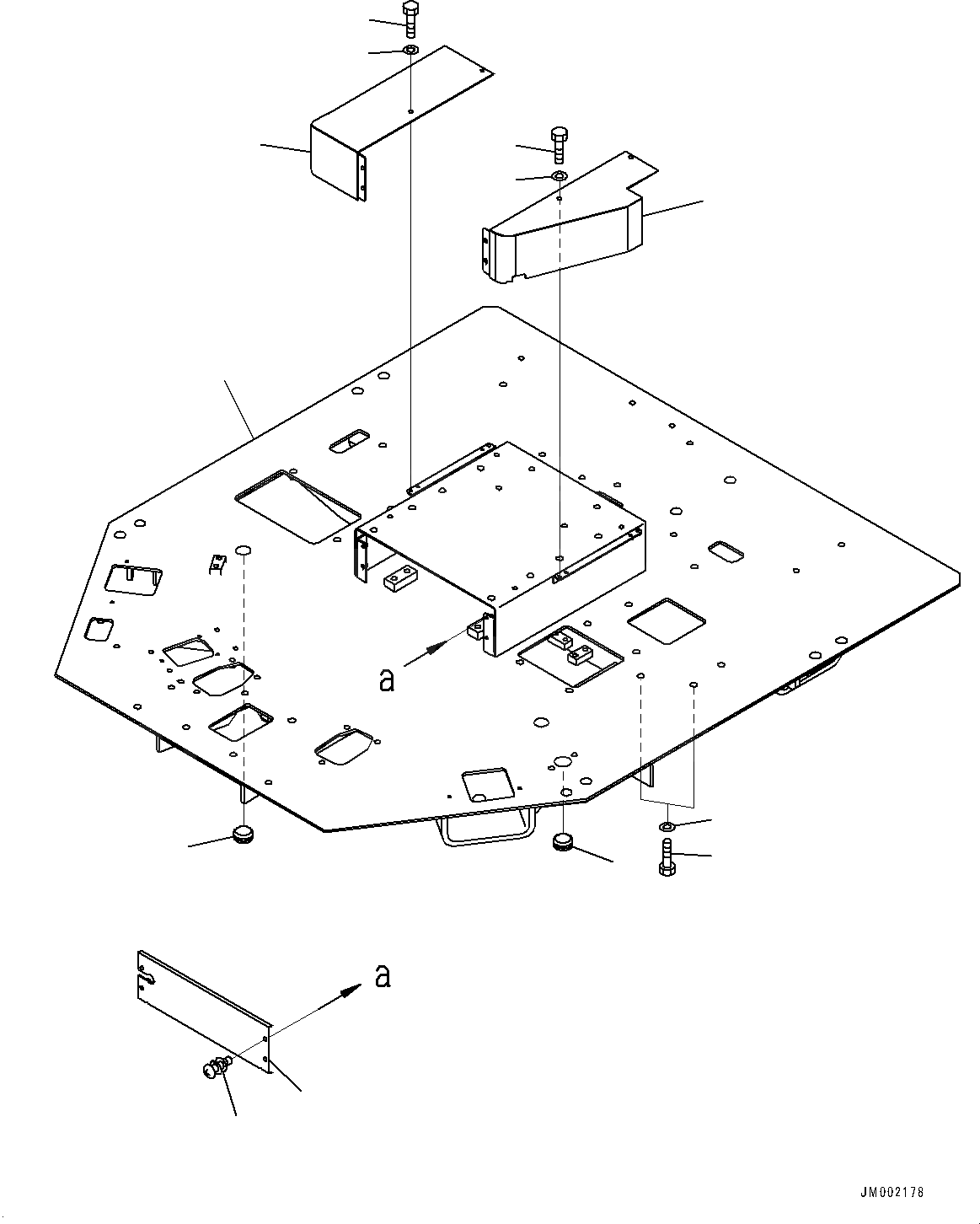 a

a

JM002178