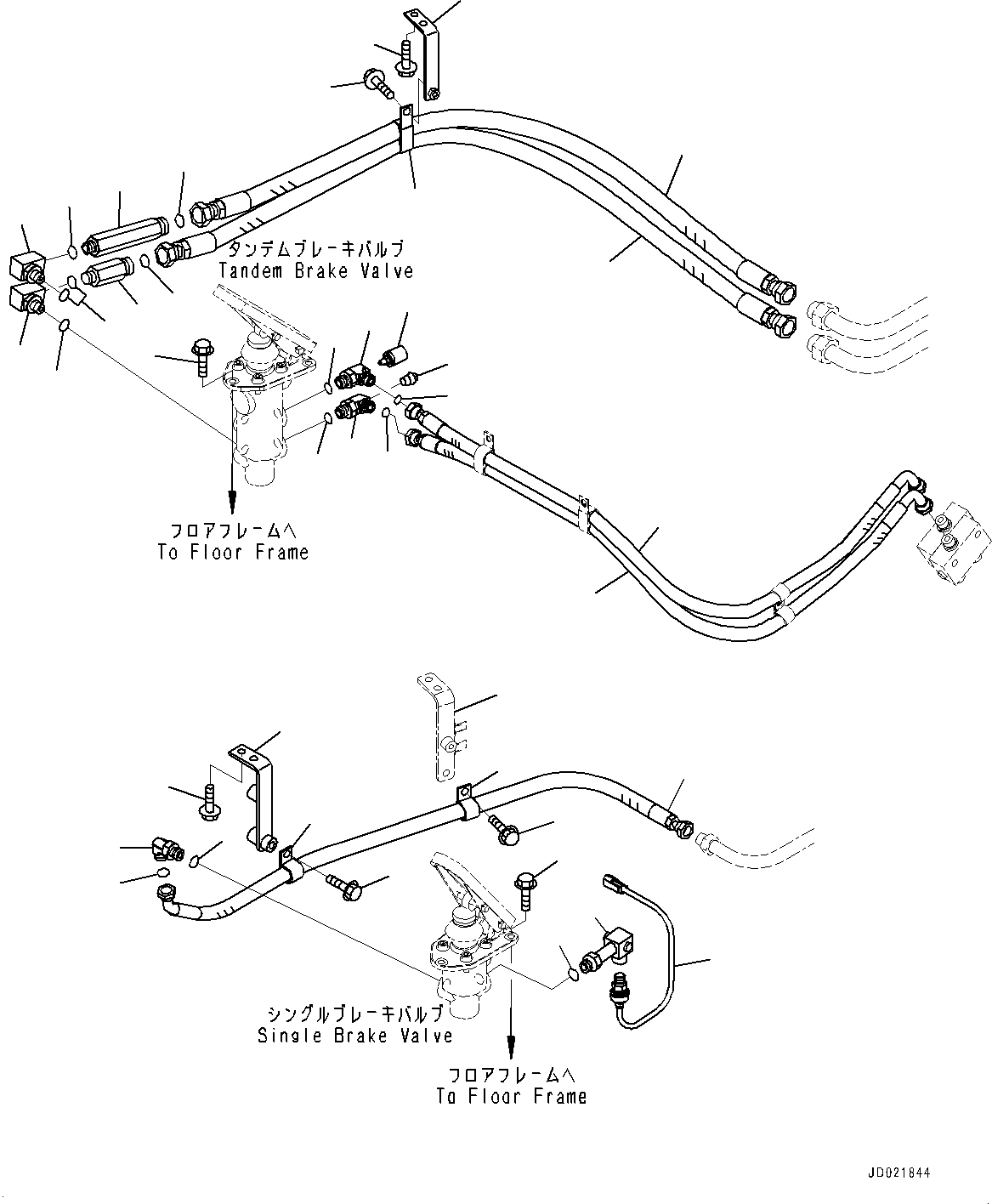 タンデムブレーキバルブ
Tandem Brake Valve

フロアフレームへ
To Floor Frame

シングルブレーキバルブ
Single Brake Valve

フロアフレームへ
To Floor Frame

JD021844