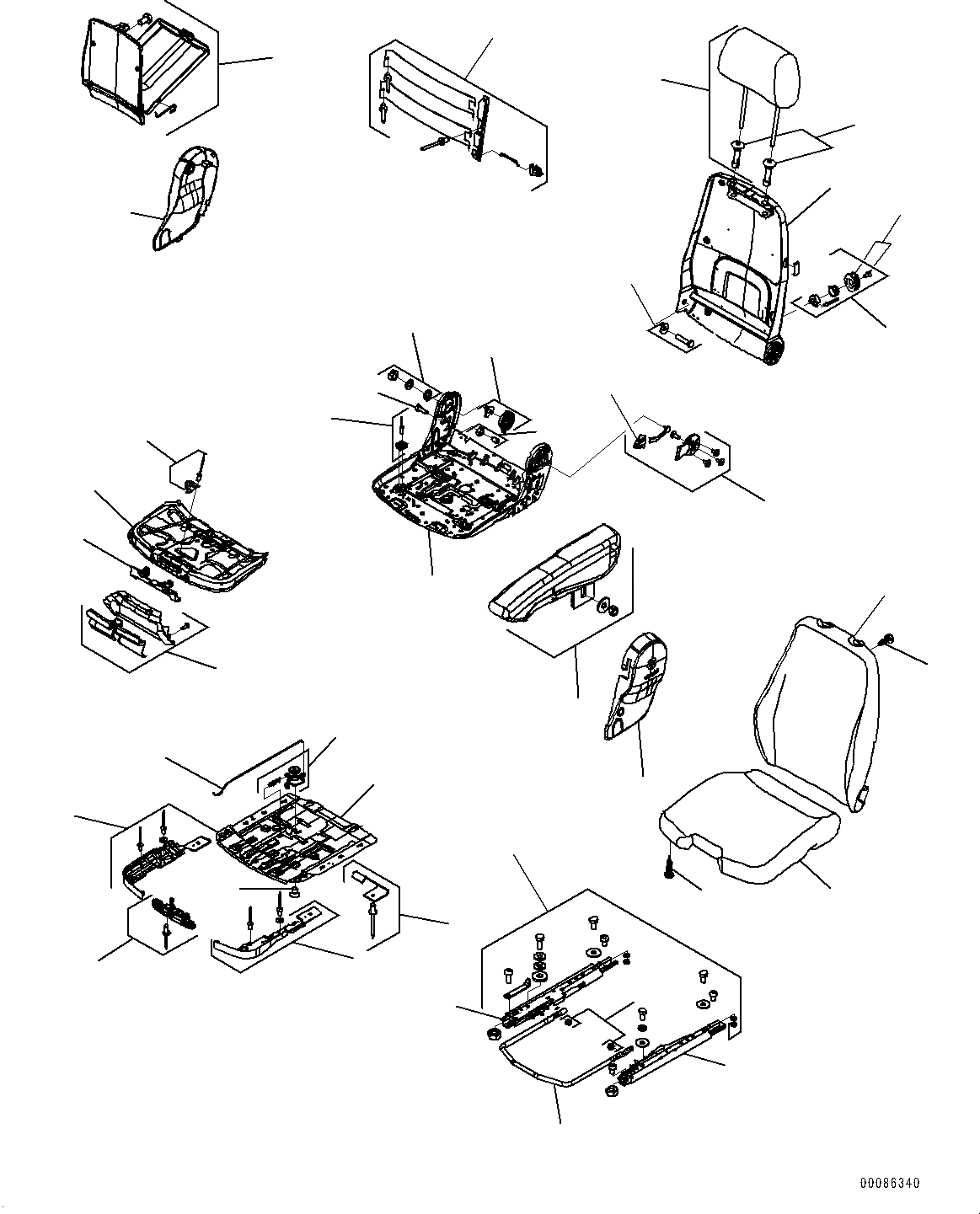 00086340