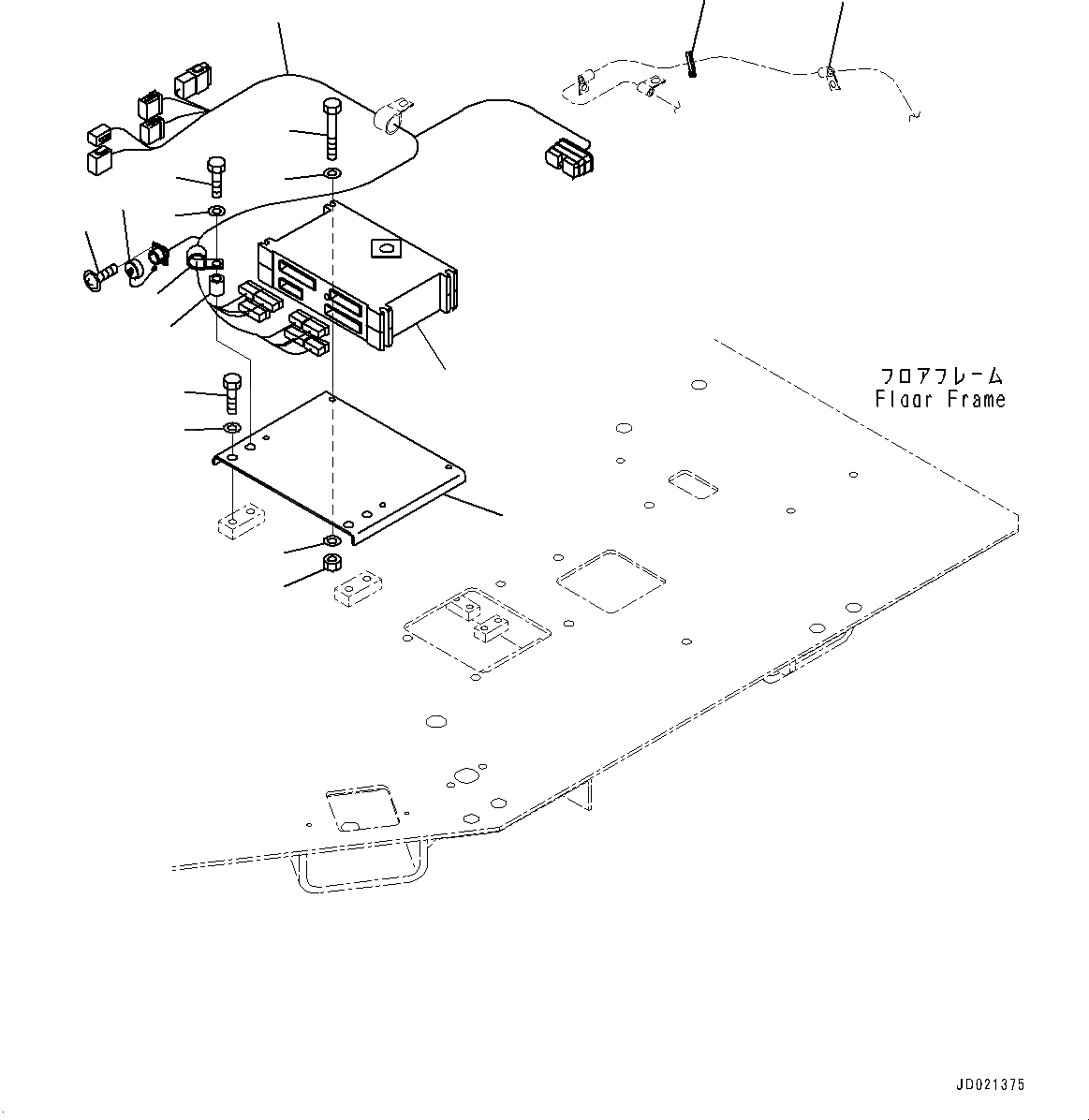 フロアフレーム
Floor Frame

JD021375