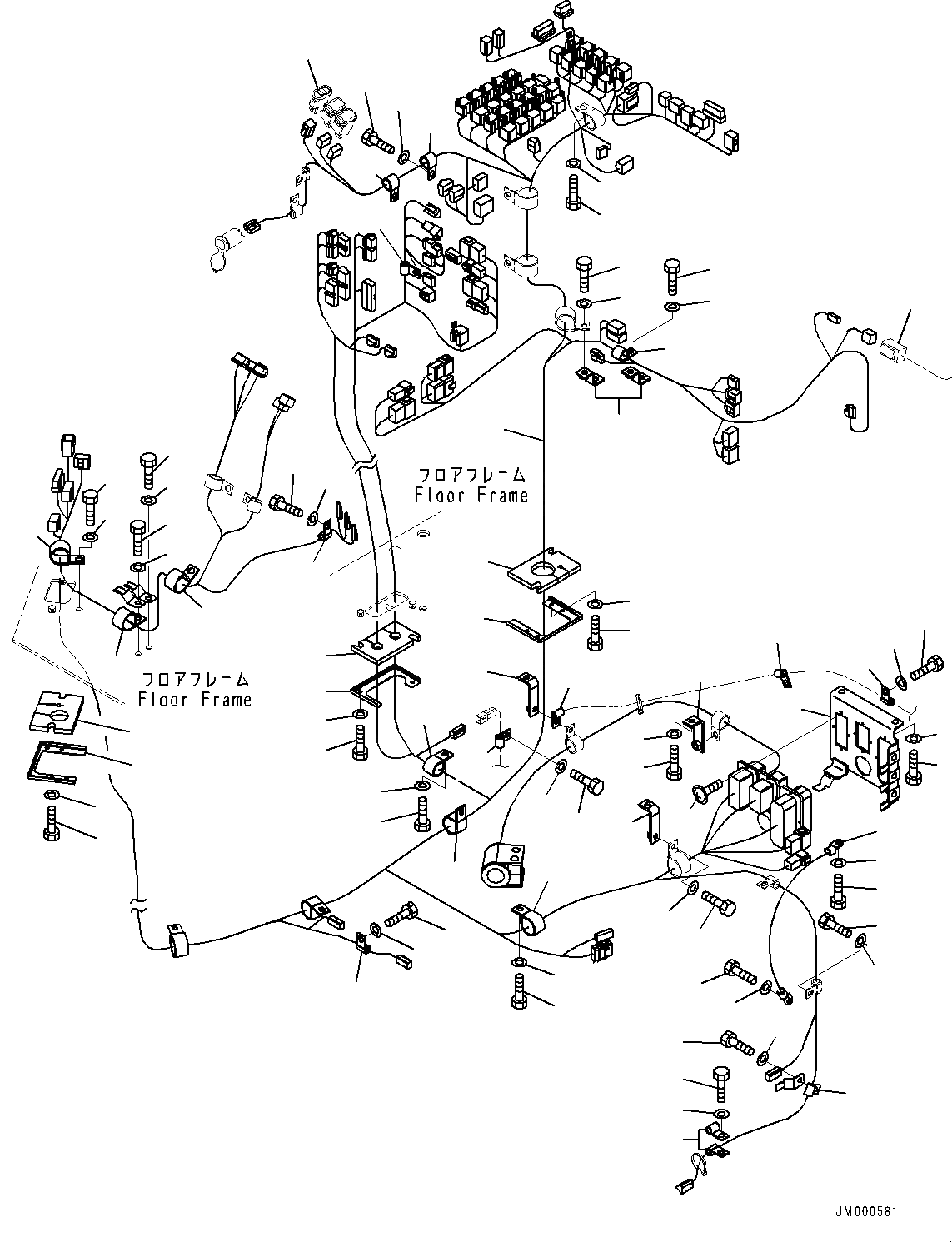 フロアフレーム
Floor Frame

フロアフレーム
Floor Frame

JM000581